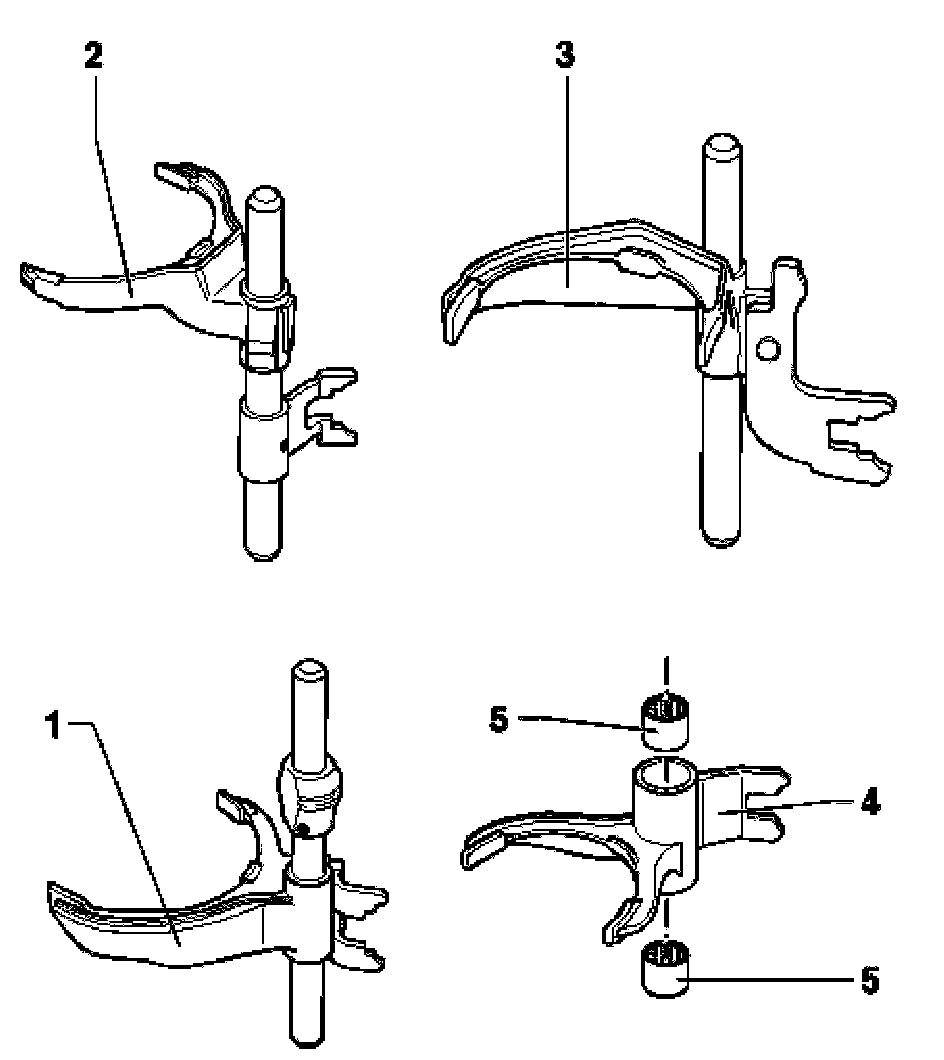 2
3
1
5
4
5