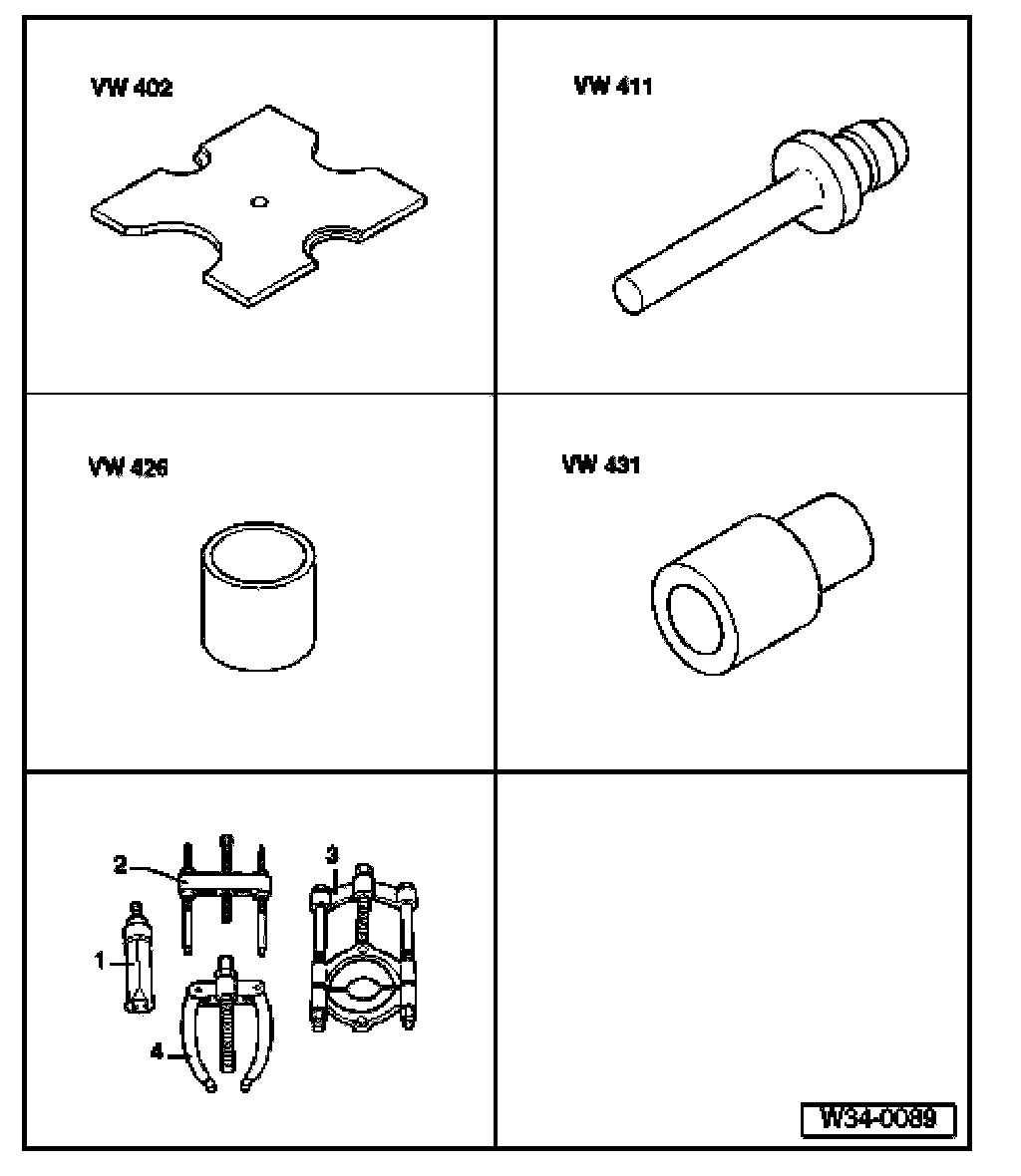 VW 402

VW 411

VW 426

VW 431

2
3
1
4

W34-0089