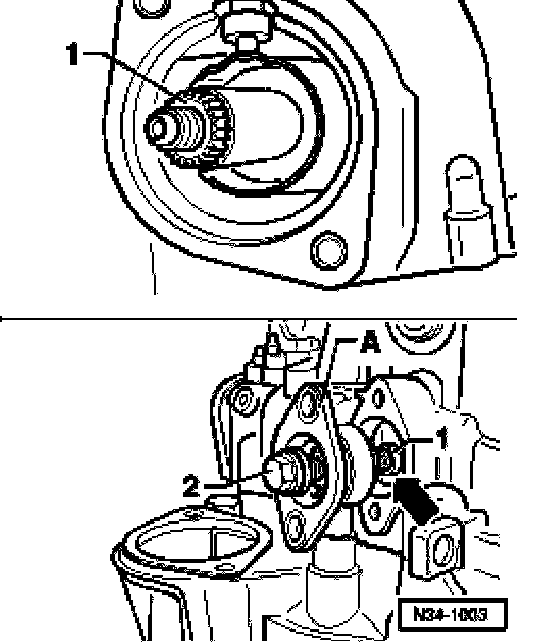 1

A

1

2

N34-1005