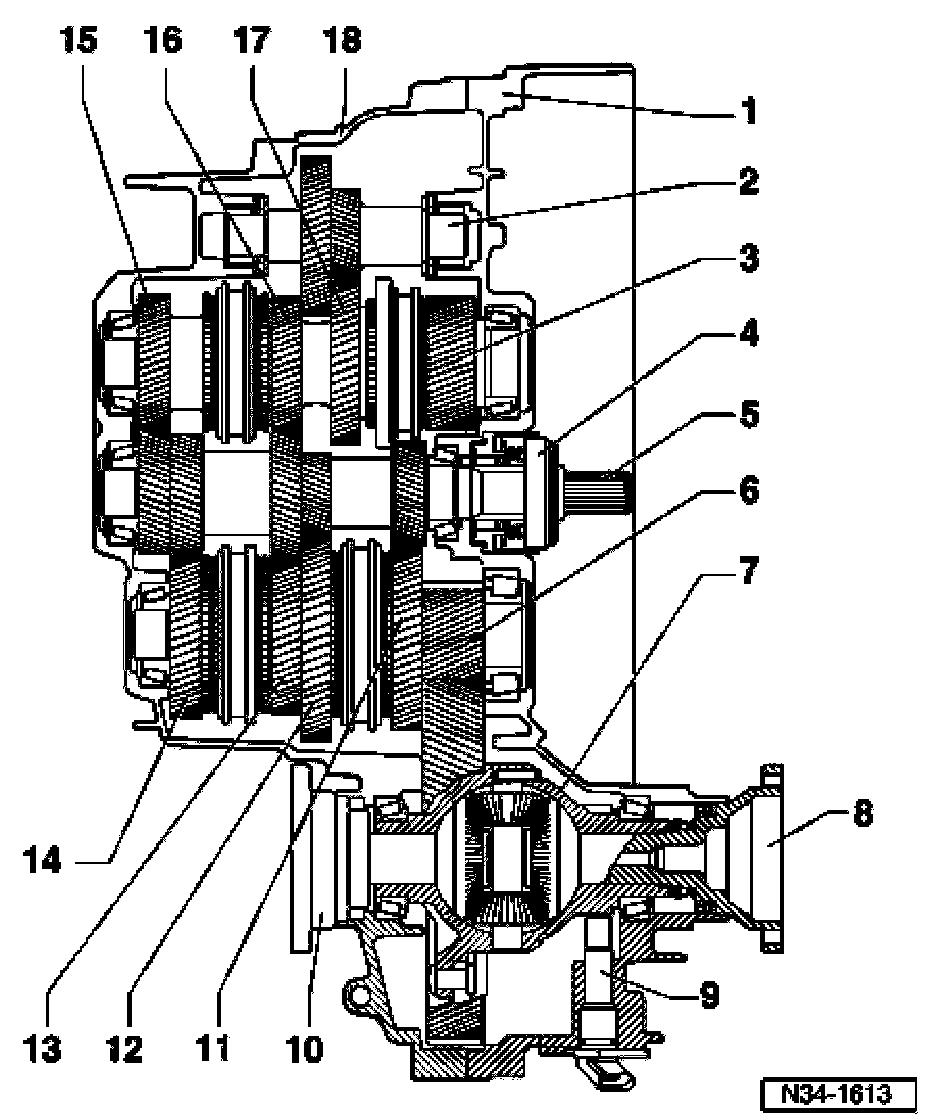 15 16 17 18

1

2

3

4

5

6

7

8

9

14

13 12 11 10

N34-1613