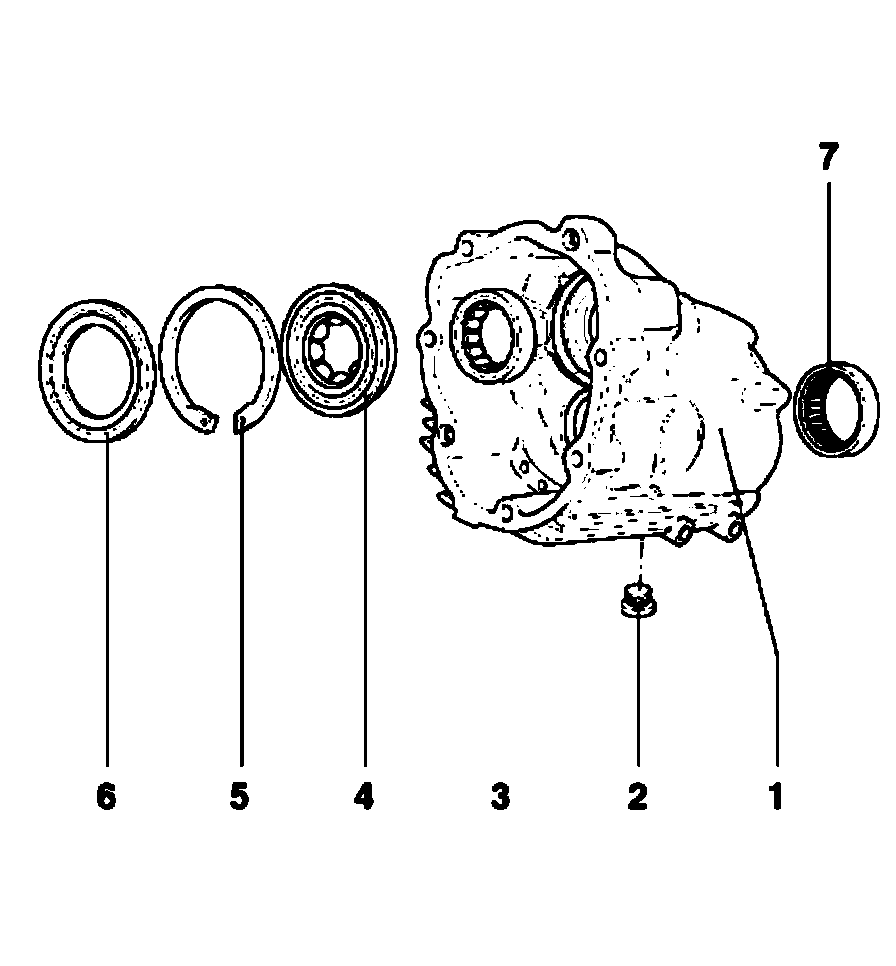 7

6 5 4 3 2 1