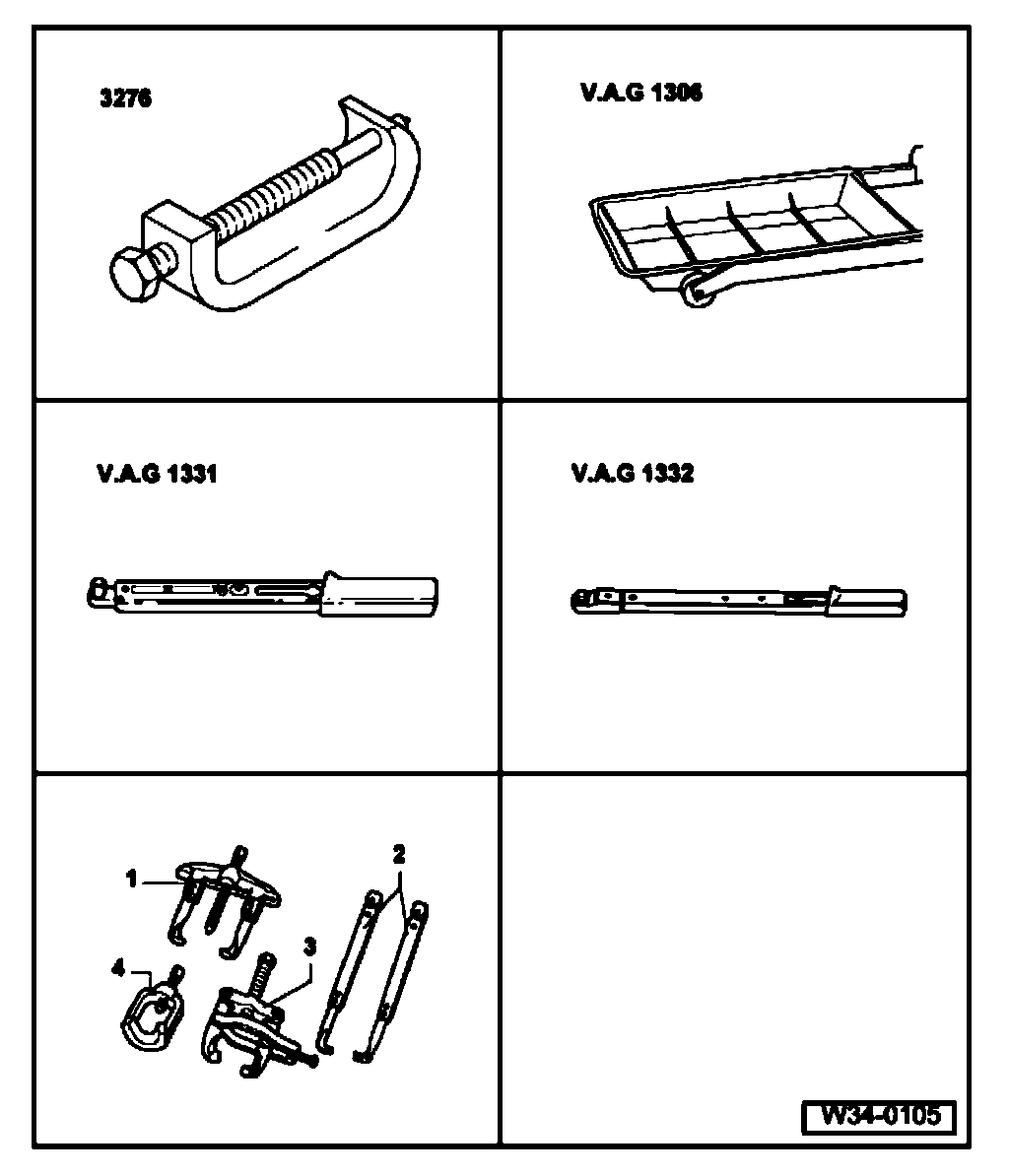 3276

V.A.G 1306

V.A.G 1331

V.A.G 1332

1

2

3

4

W34-0105