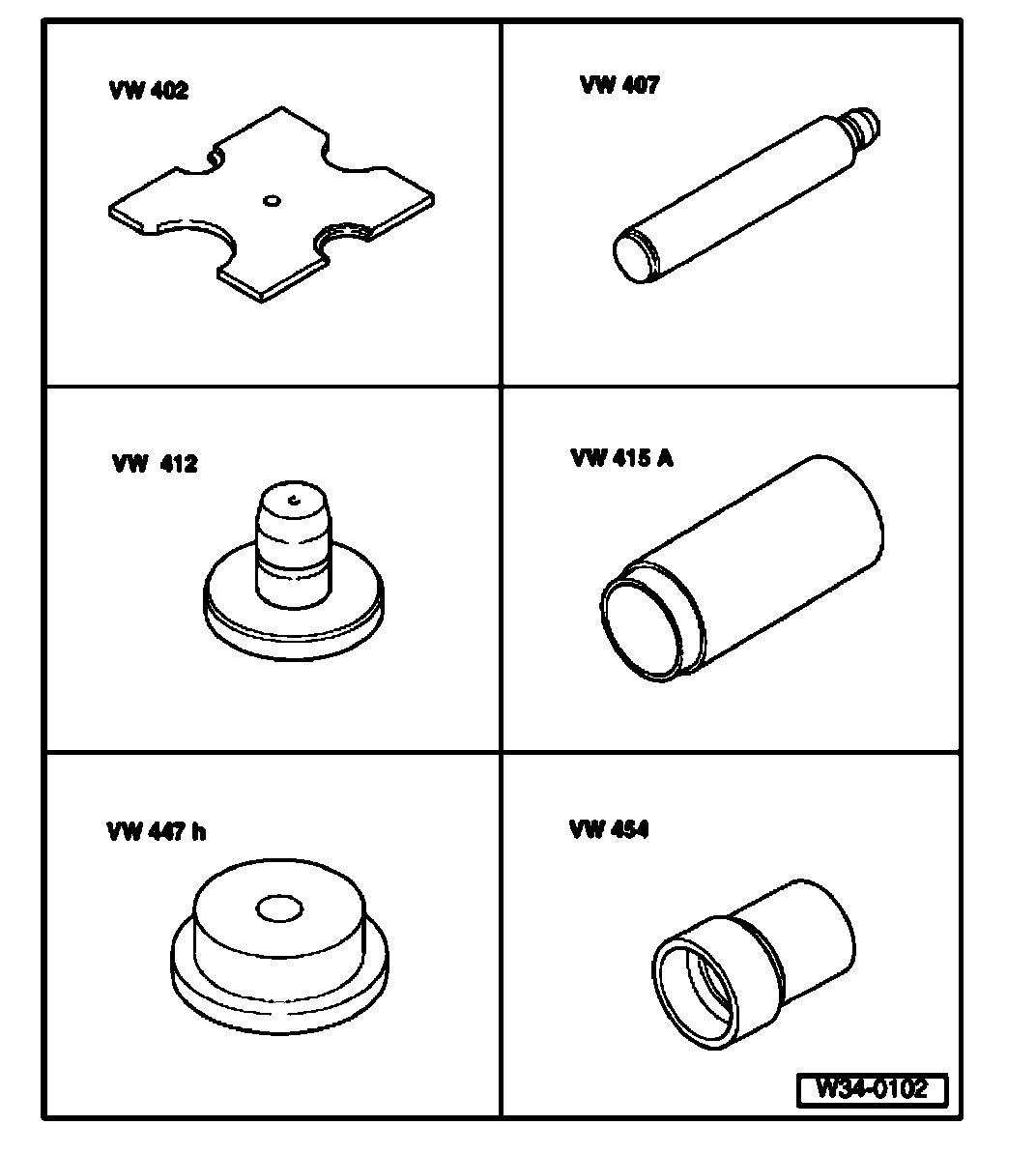 VW 402

VW 407

VW 412

VW 415 A

VW 447 h

VW 454

W34-0102