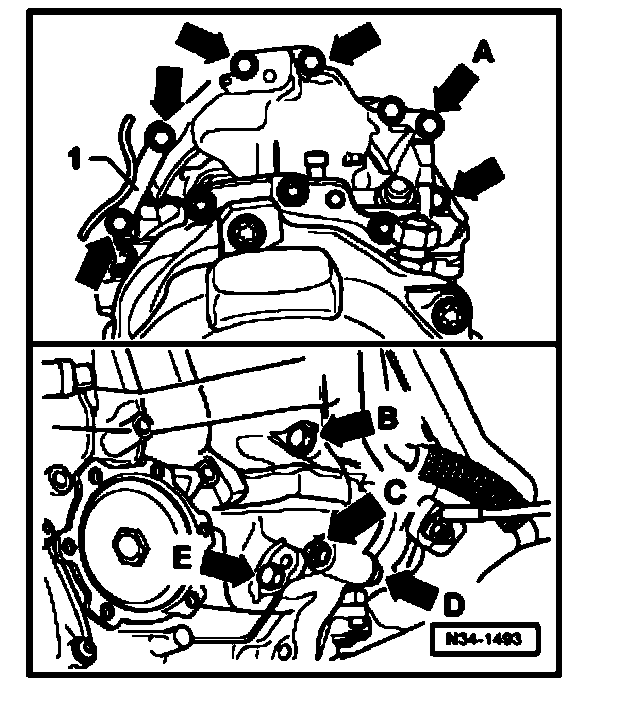 A
1
B
C
E
D
N34-1493