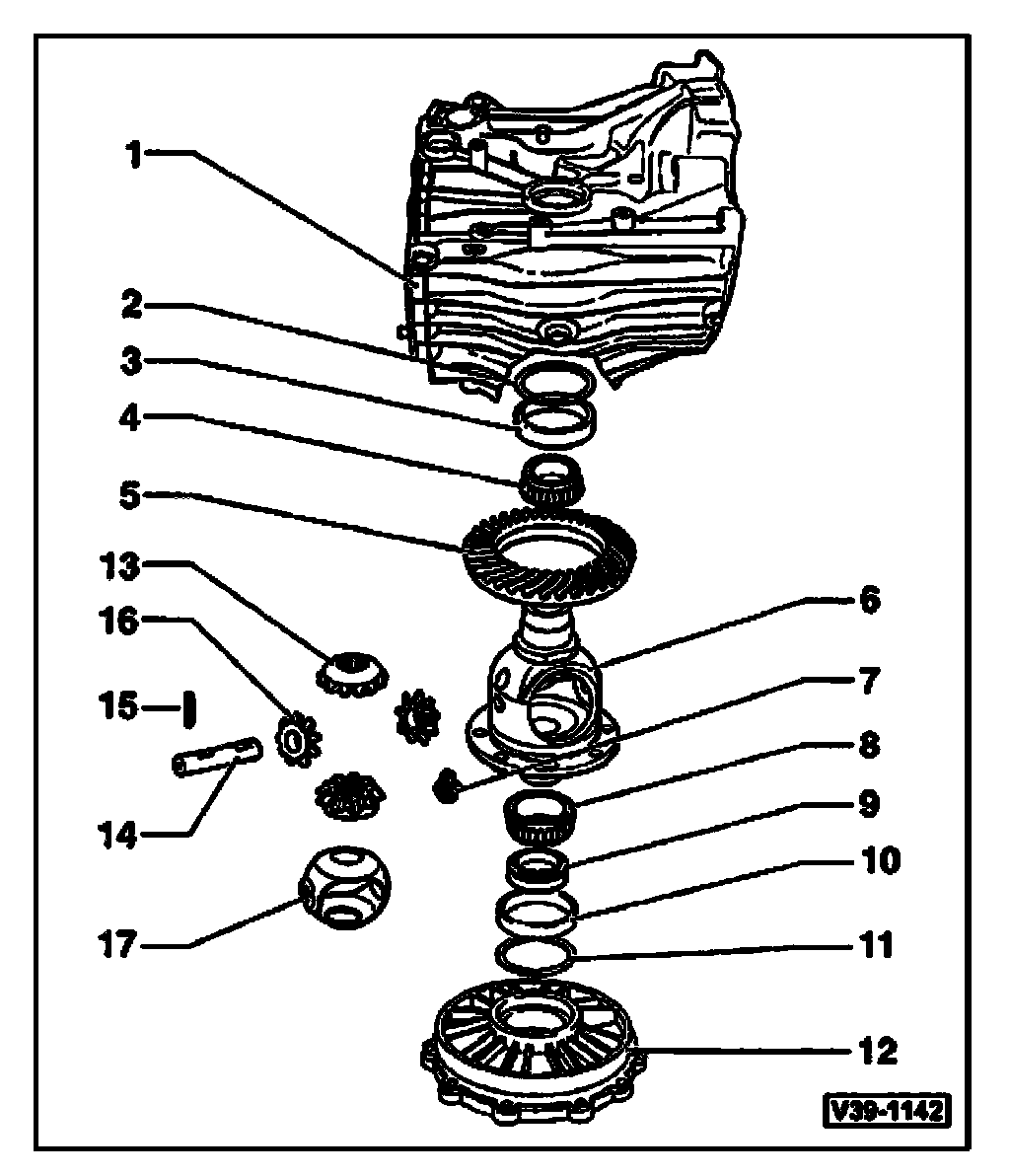 1
2
3
4
5
13
16
15
14
17
6
7
8
9
10
11
12
V39-1142