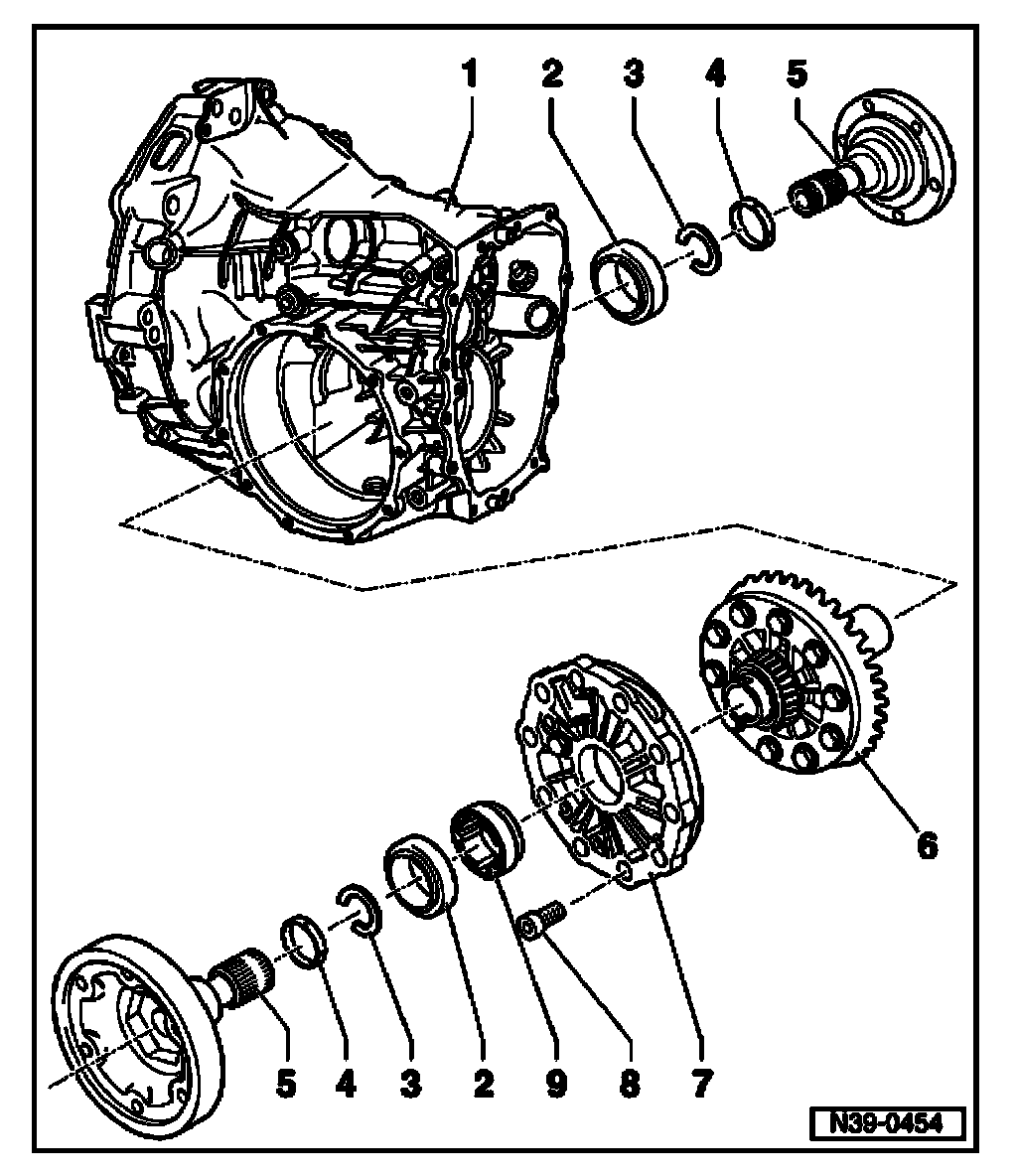 1 2 3 4 5

6

5 4 3 2 9 8 7

N39-0454