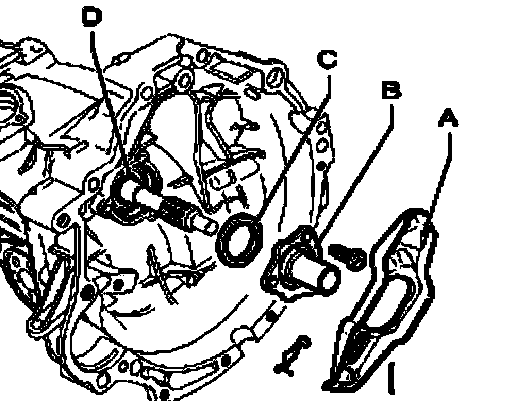 D
C
B
A