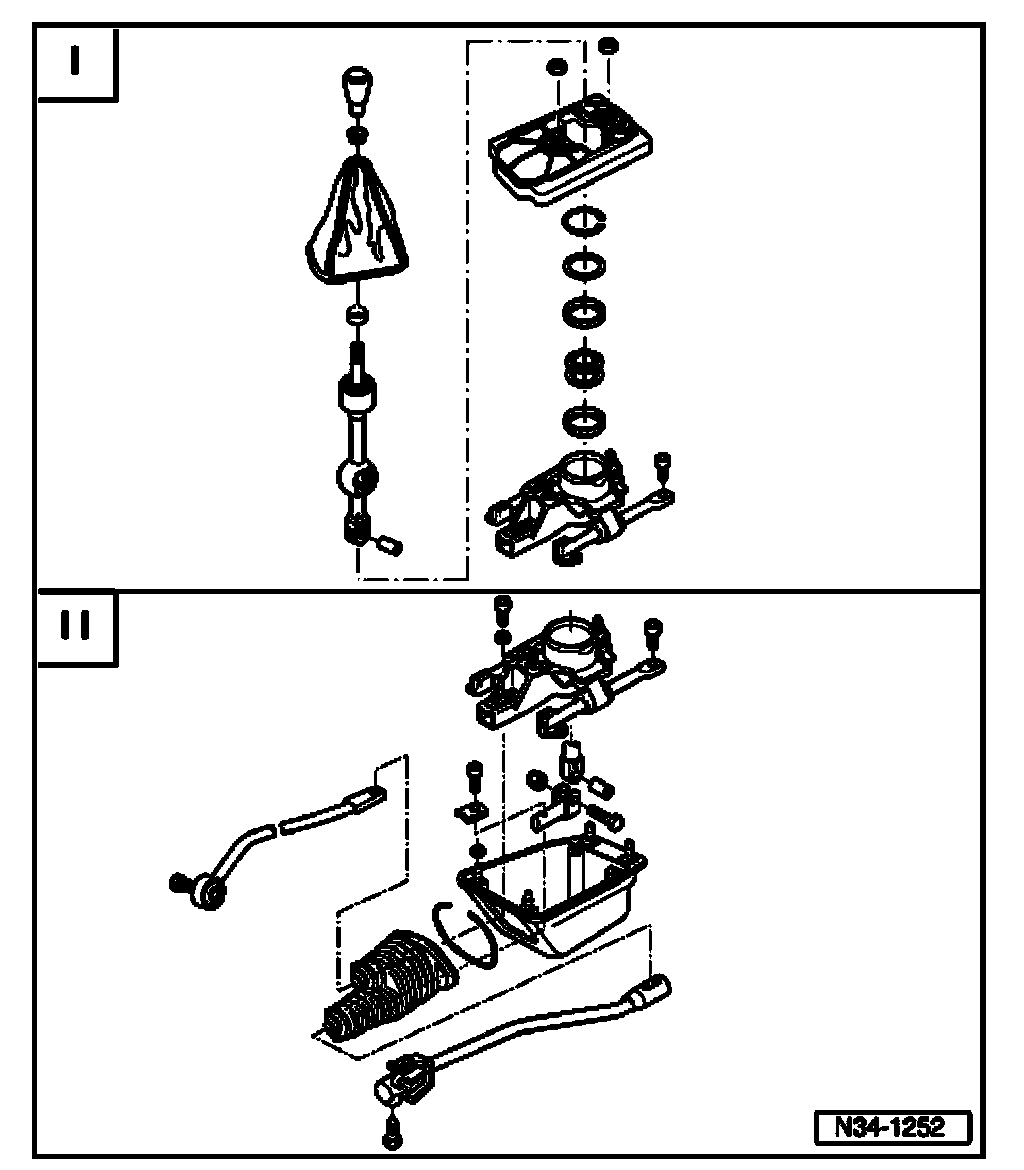 I

II

N34-1252