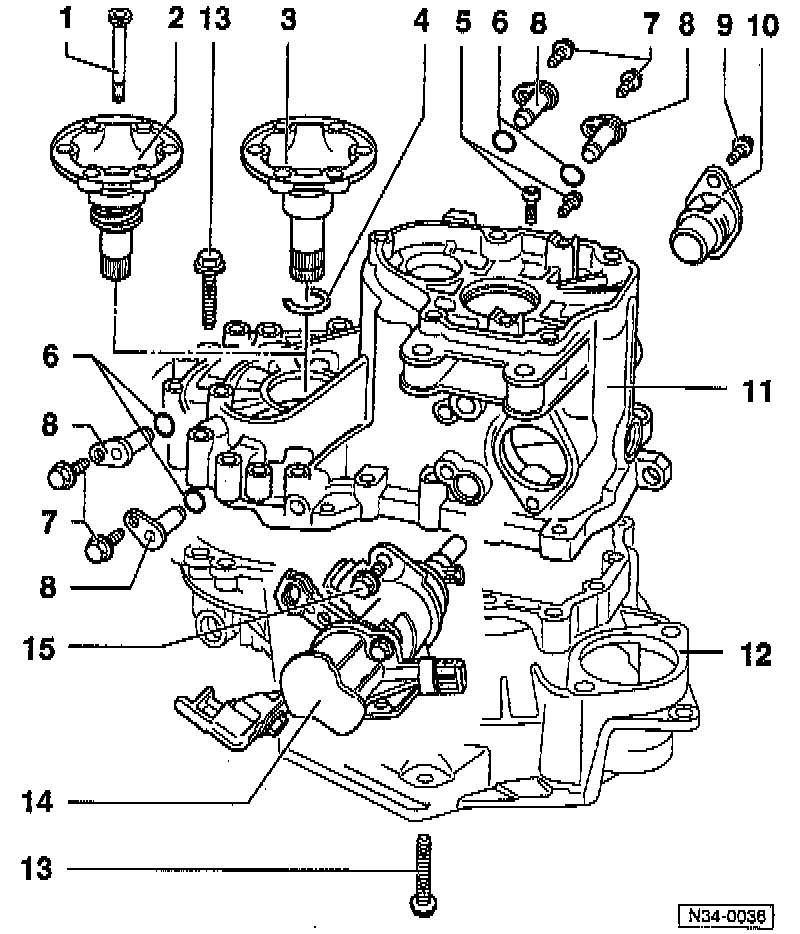 1
2
13
3
4
5
6
8
7
8
9
10
6
8
7
8
11
15
12
14
13
N34-0036