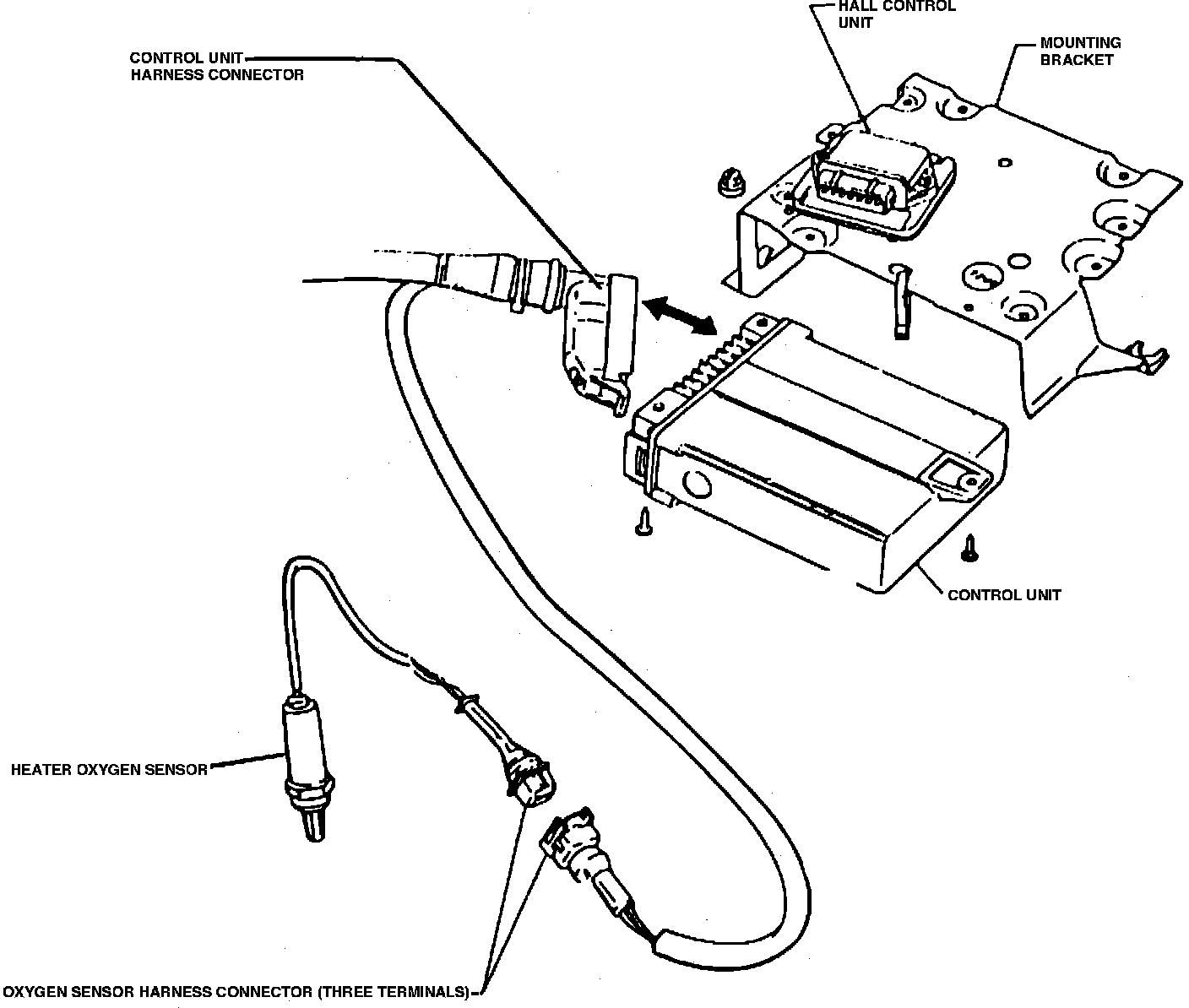 HALL CONTROL UNIT

MOUNTING BRACKET

CONTROL UNIT HARNESS CONNECTOR

CONTROL UNIT

HEATER OXYGEN SENSOR

OXYGEN SENSOR HARNESS CONNECTOR (THREE TERMINALS)