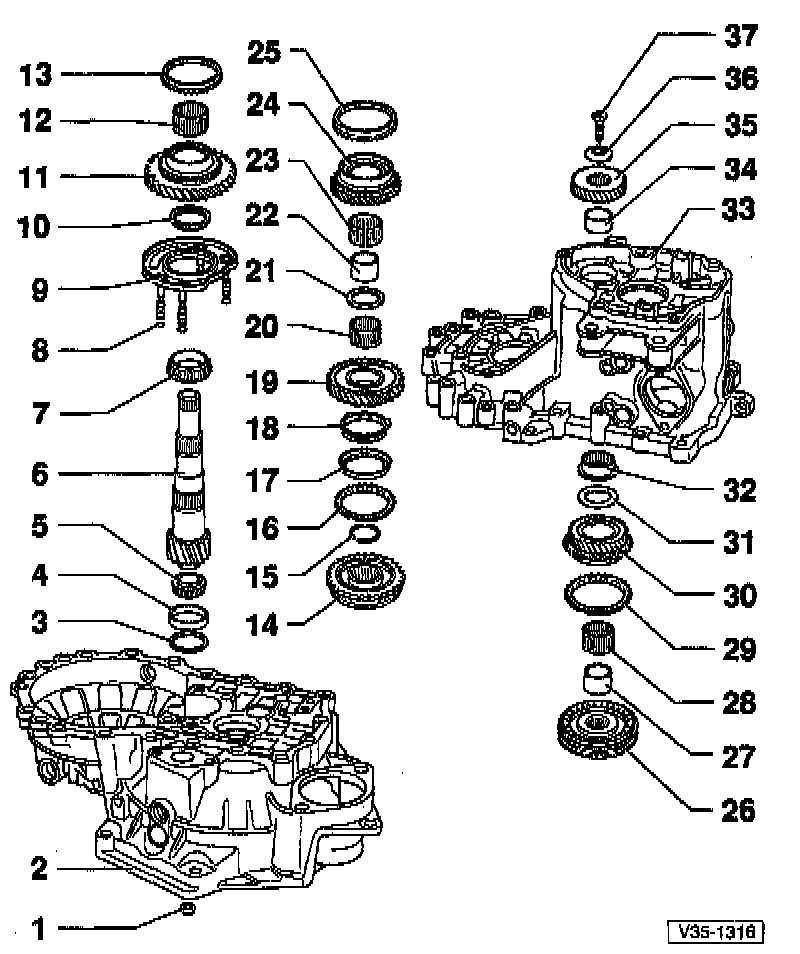 13
12
11
10
9
8
7
6
5
4
3
2
1
25
24
23
22
21
20
19
18
17
16
15
14
37
36
35
34
33
32
31
30
29
28
27
26
V35-1316