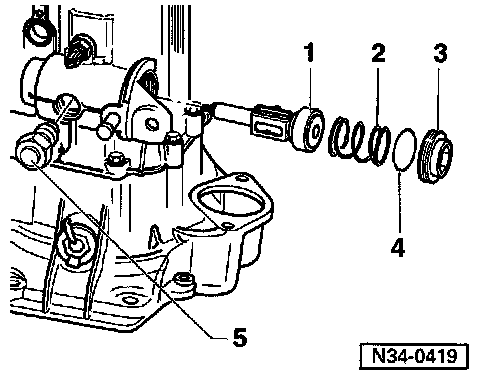 1
2
3
4
5
N34-0419