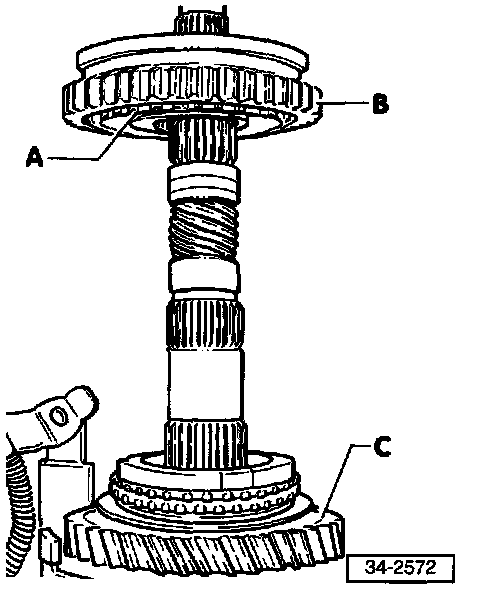 B
A
C
34-2572