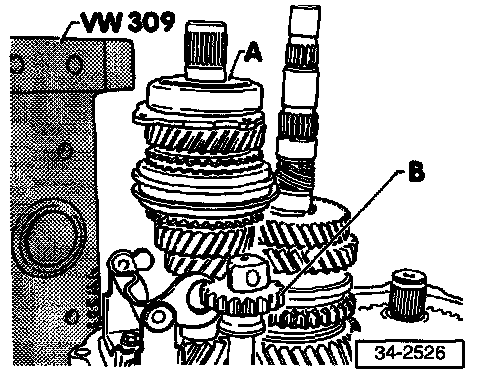 VW 309

A

B

34-2526