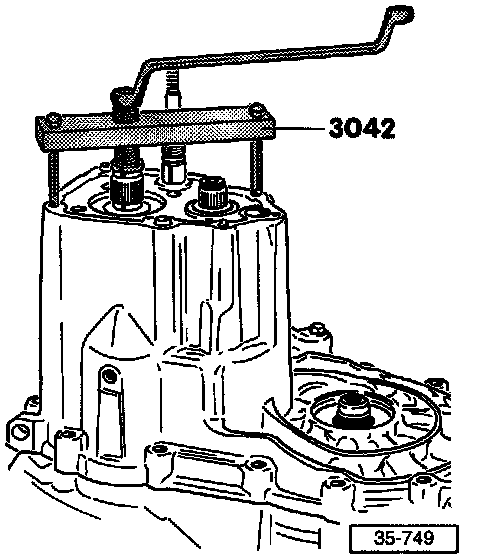 3042

35-749