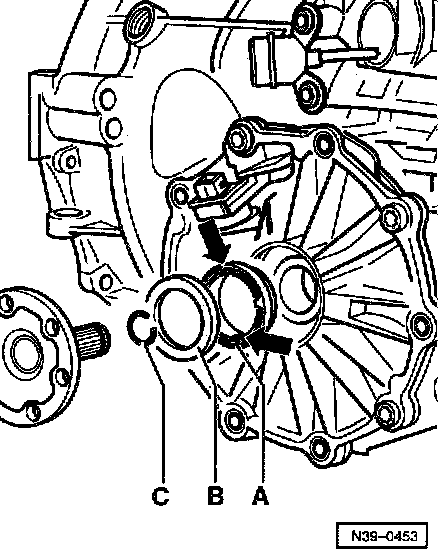 C B A

N39–0453