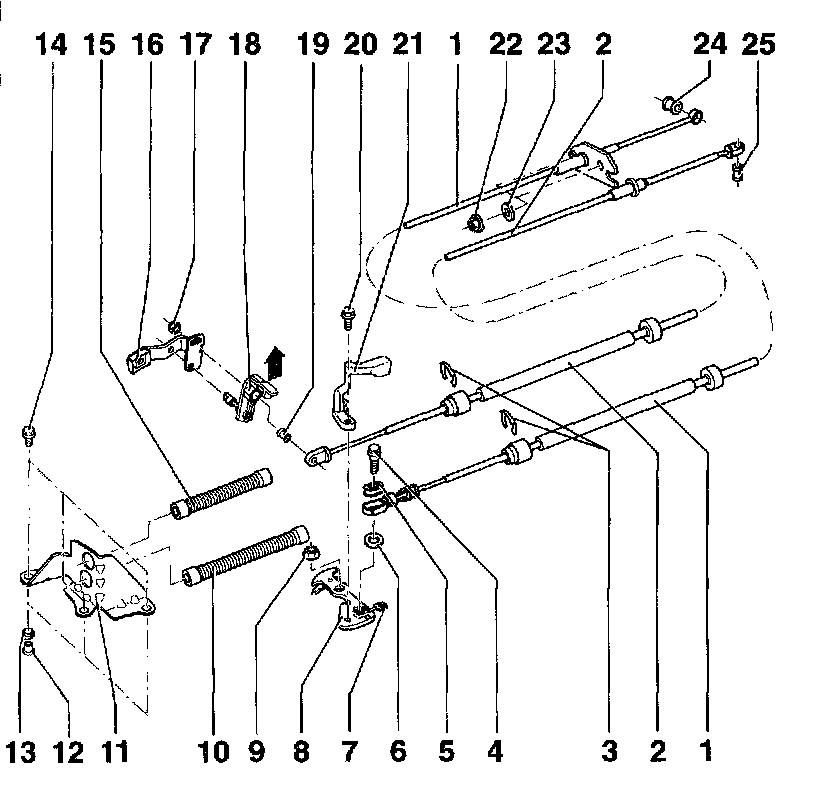 14 15 16 17 18 19 20 21 1 22 23 2 24 25

13 12 11 10 9 8 7 6 5 4 3 2 1