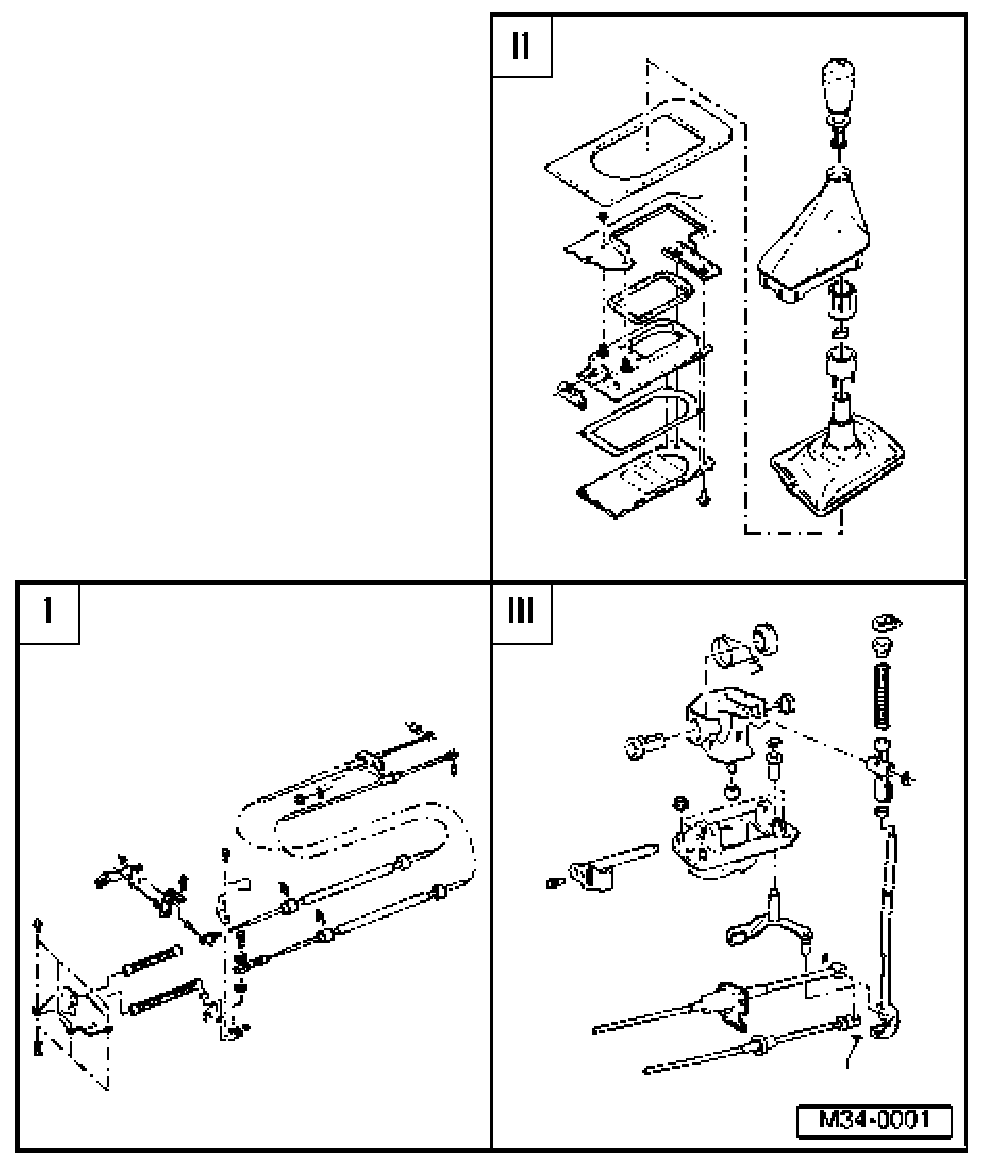 II

I

III

M34-0001