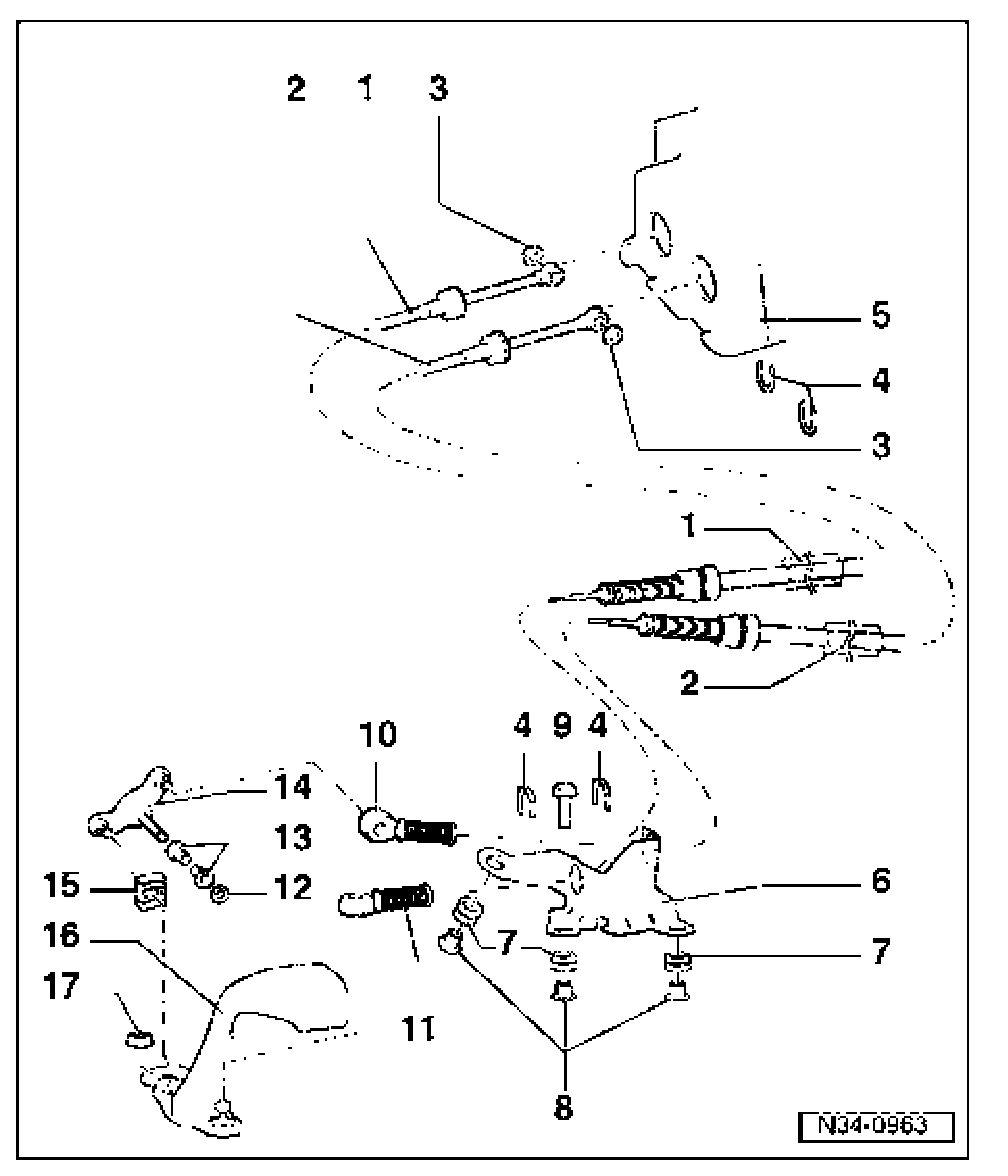 2 1 3
5
4
3
1
2
10
4 9 4
14
13
15
12
6
16
7
7
17
11
8
N34-0963