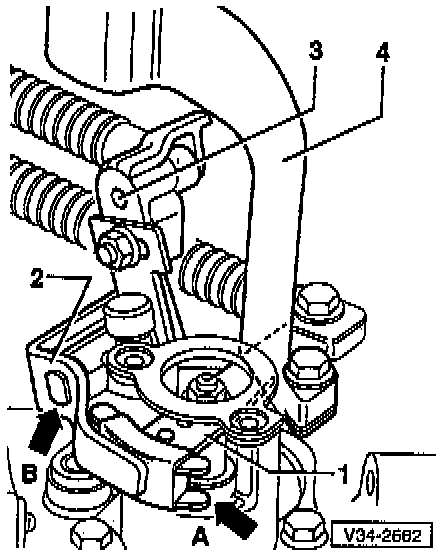 3
4
2
1
B
A
V34-2682