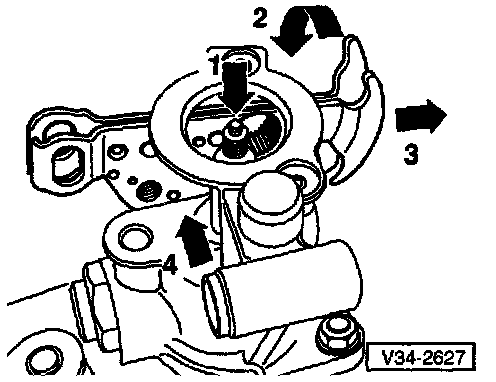 2
1
3
4
V34-2627