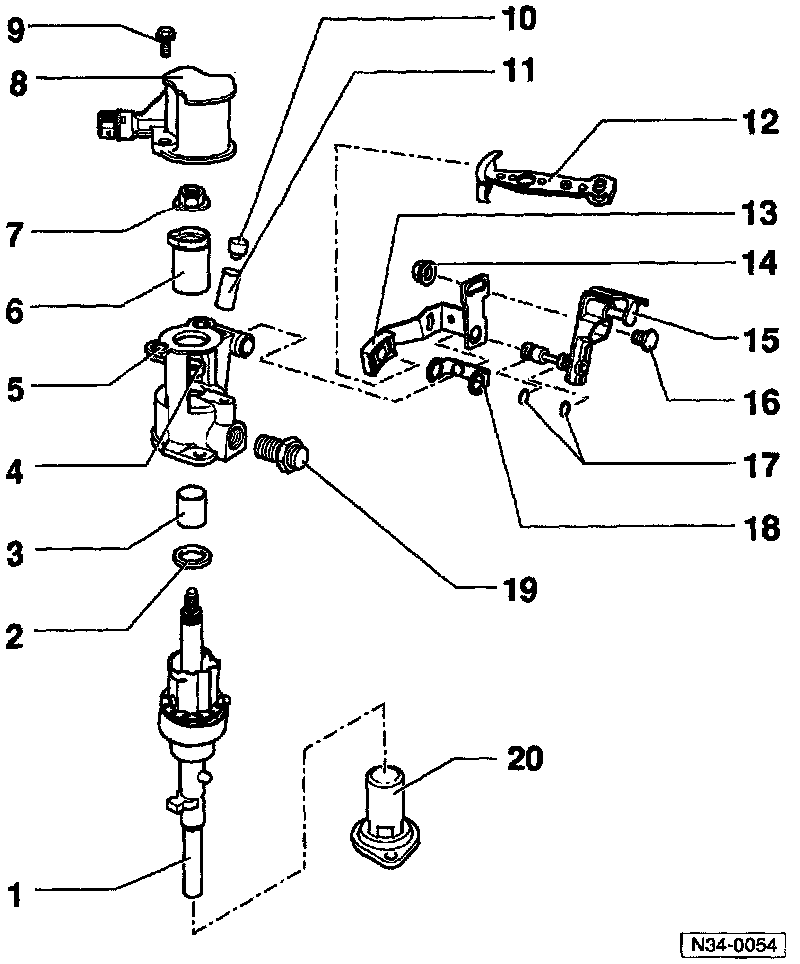 9
8
7
6
5
4
3
2
1
10
11
12
13
14
15
16
17
18
19
20
N34-0054