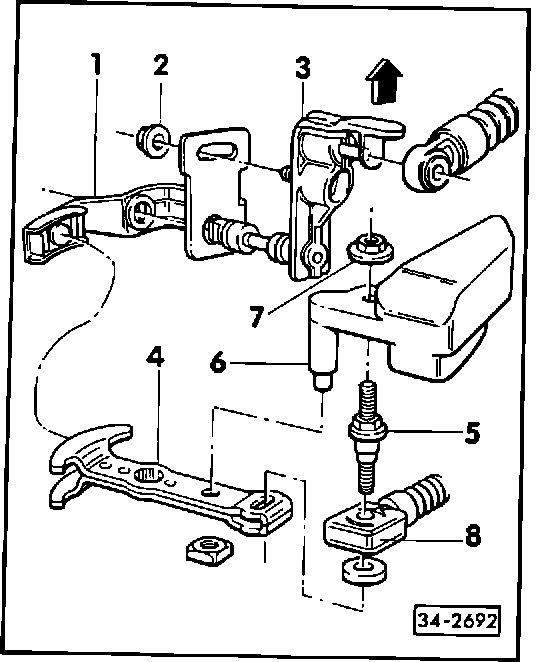 1
2
3
7
6
4
5
8
34-2692