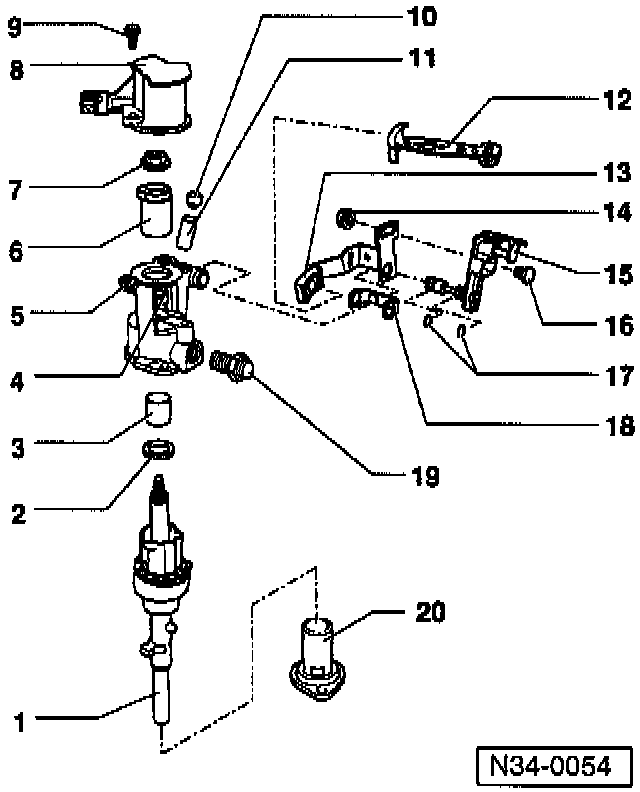 9
8
7
6
5
4
3
2
1
10
11
12
13
14
15
16
17
18
19
20
N34-0054