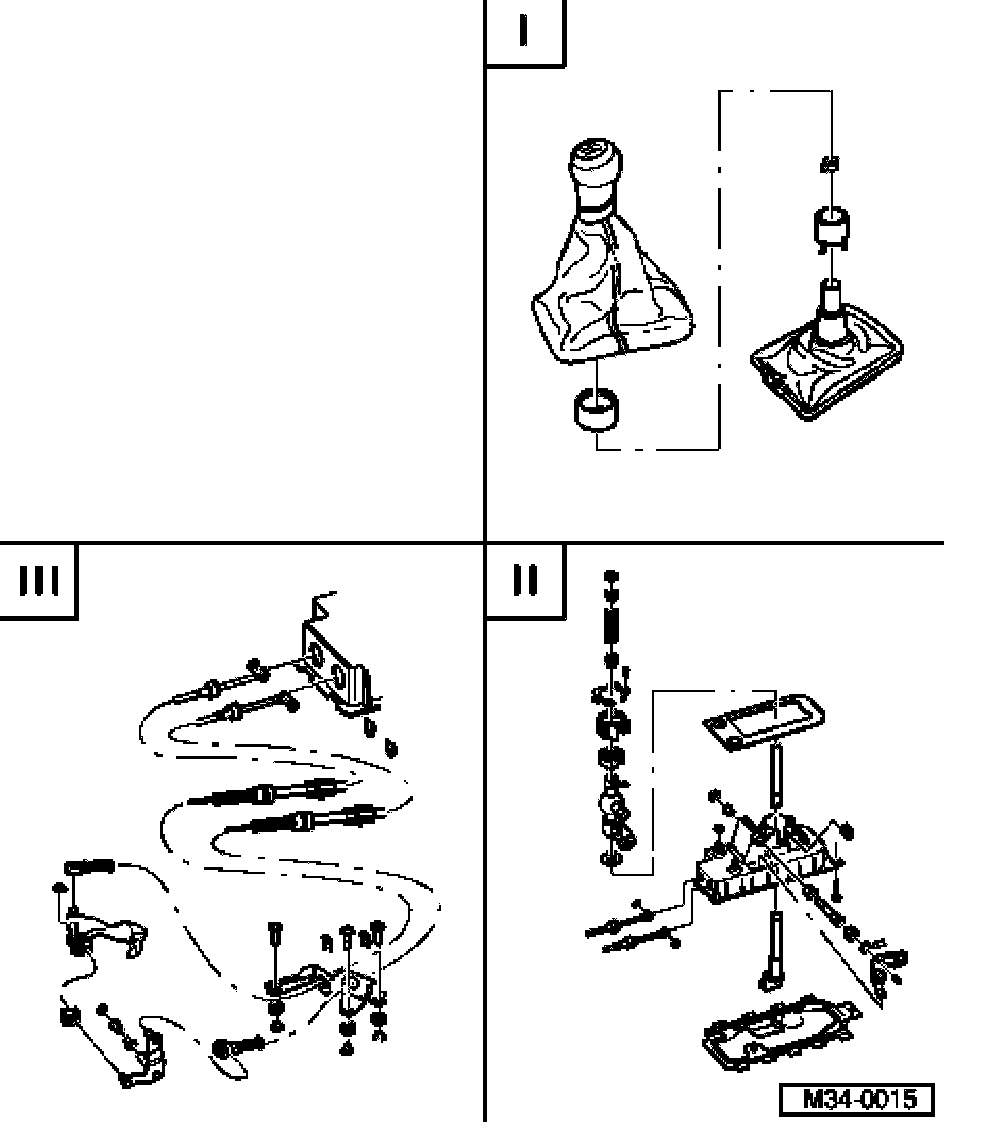 I

III

II

M34-0015