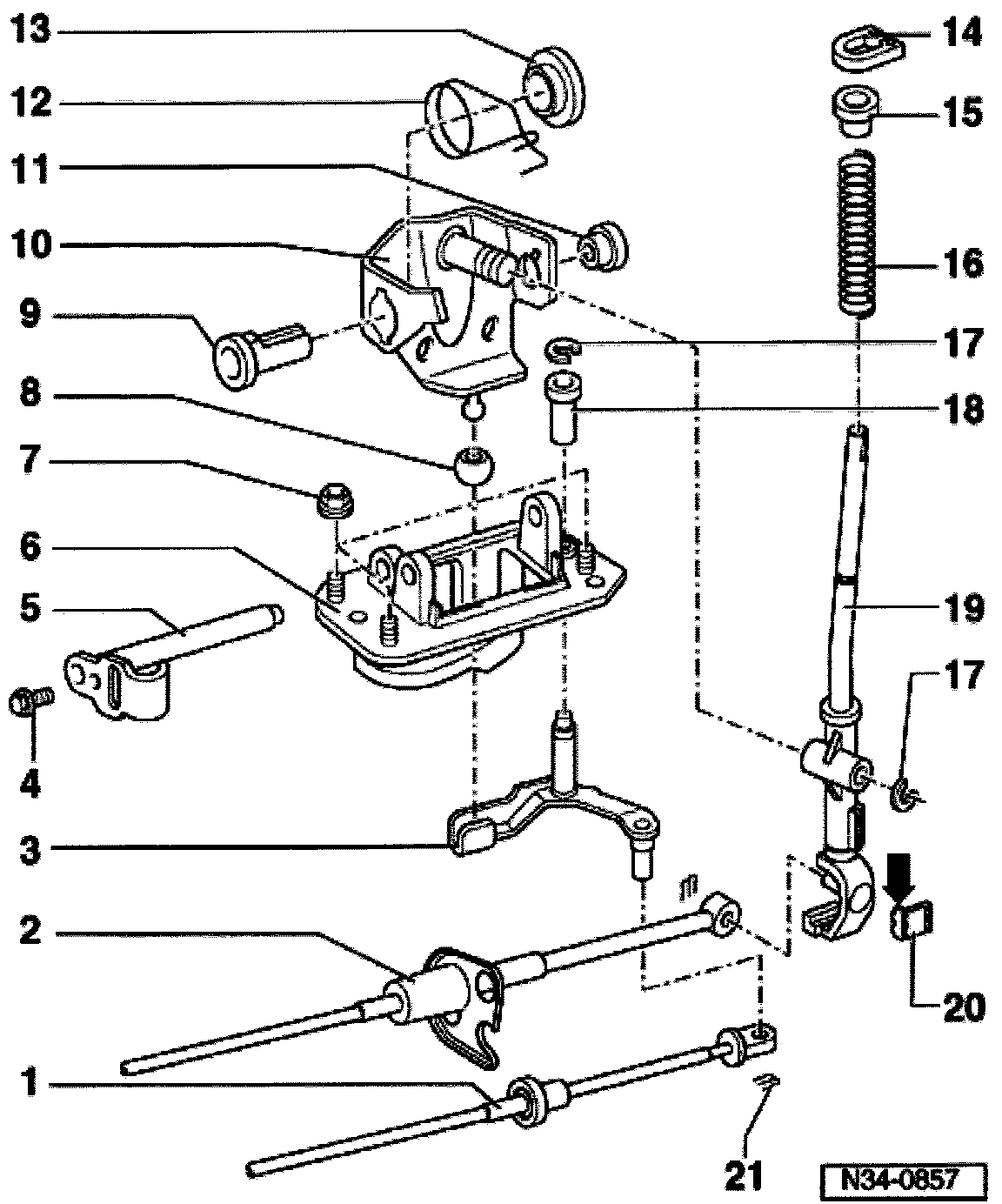 13
12
11
10
9
8
7
6
5
4
3
2
1
14
15
16
17
18
19
17
20
21
N34-0857