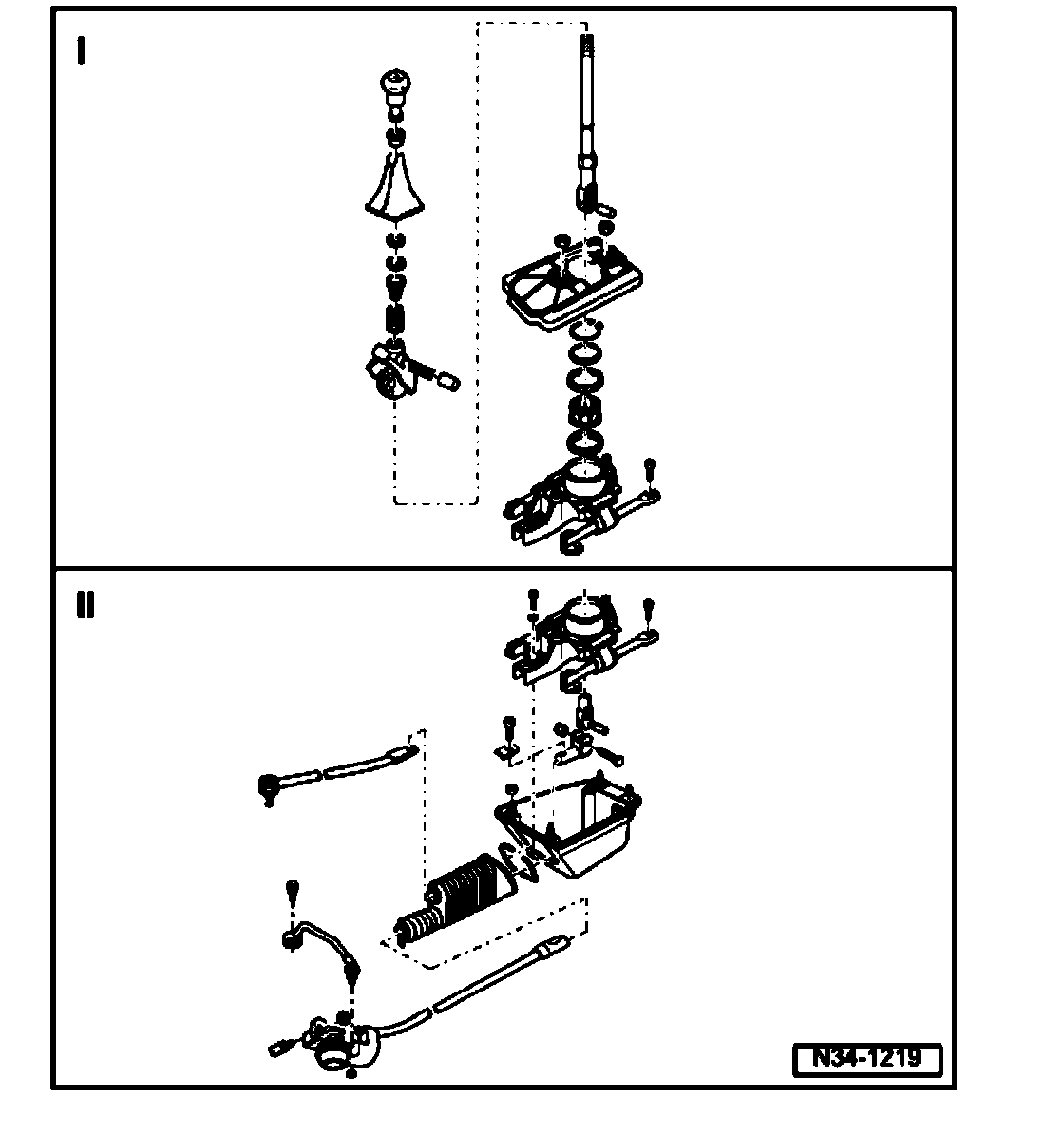 I

II

N34-1219