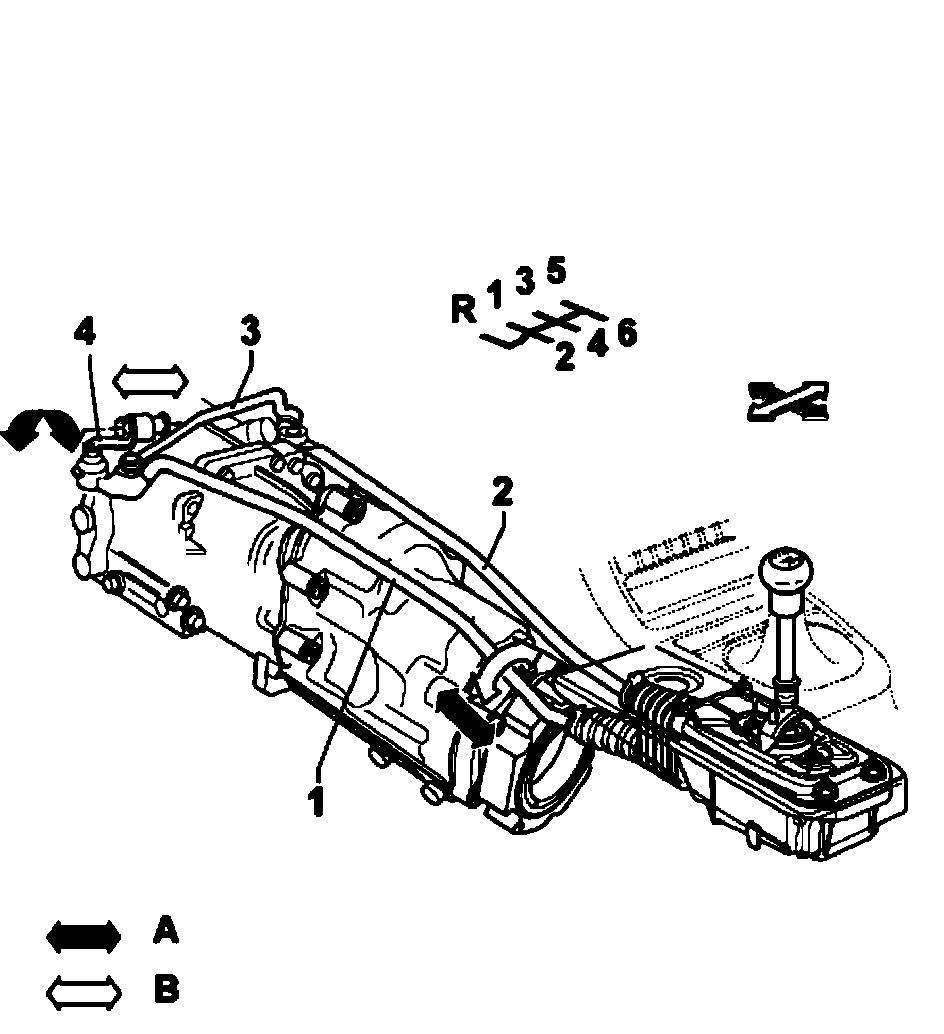 R 1 3 5
2 4 6

4
3
2
1

A
B