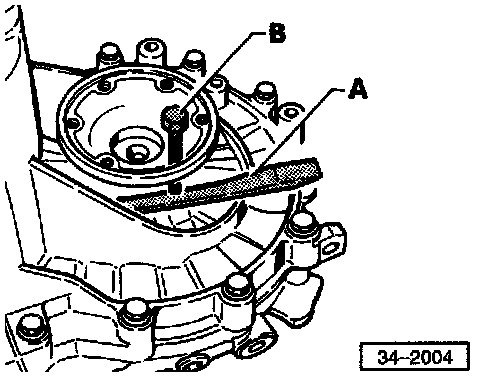 B
A
34-2004