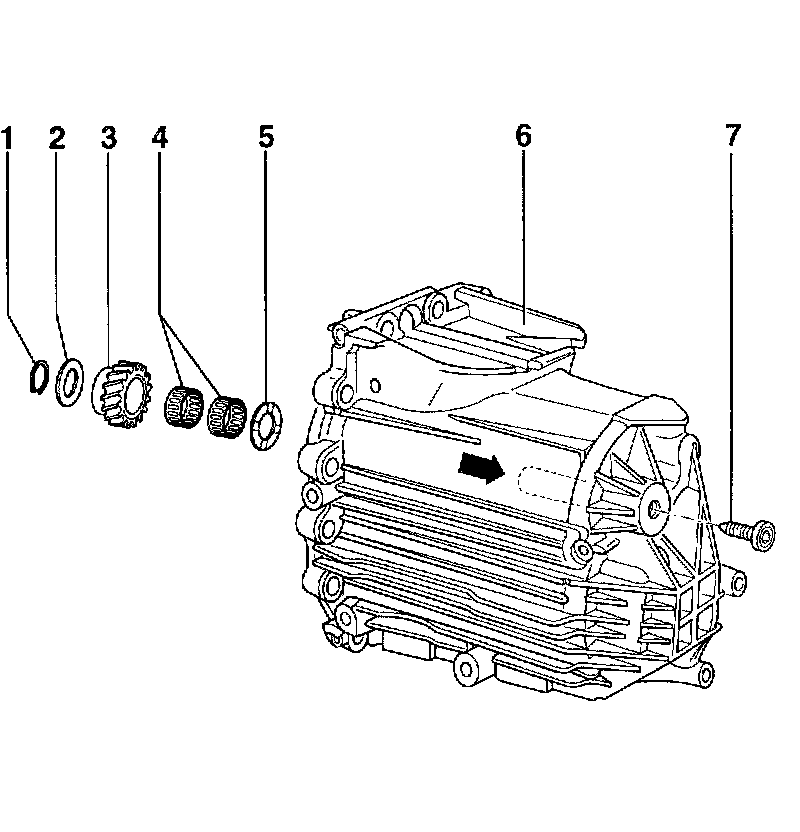 1
2
3
4
5
6
7