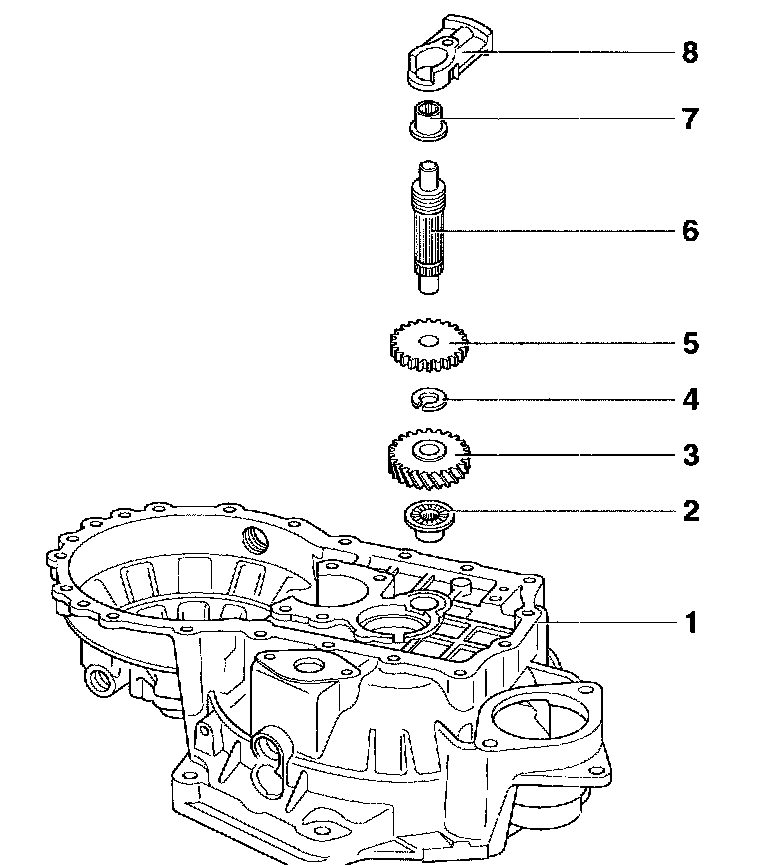 8
7
6
5
4
3
2
1