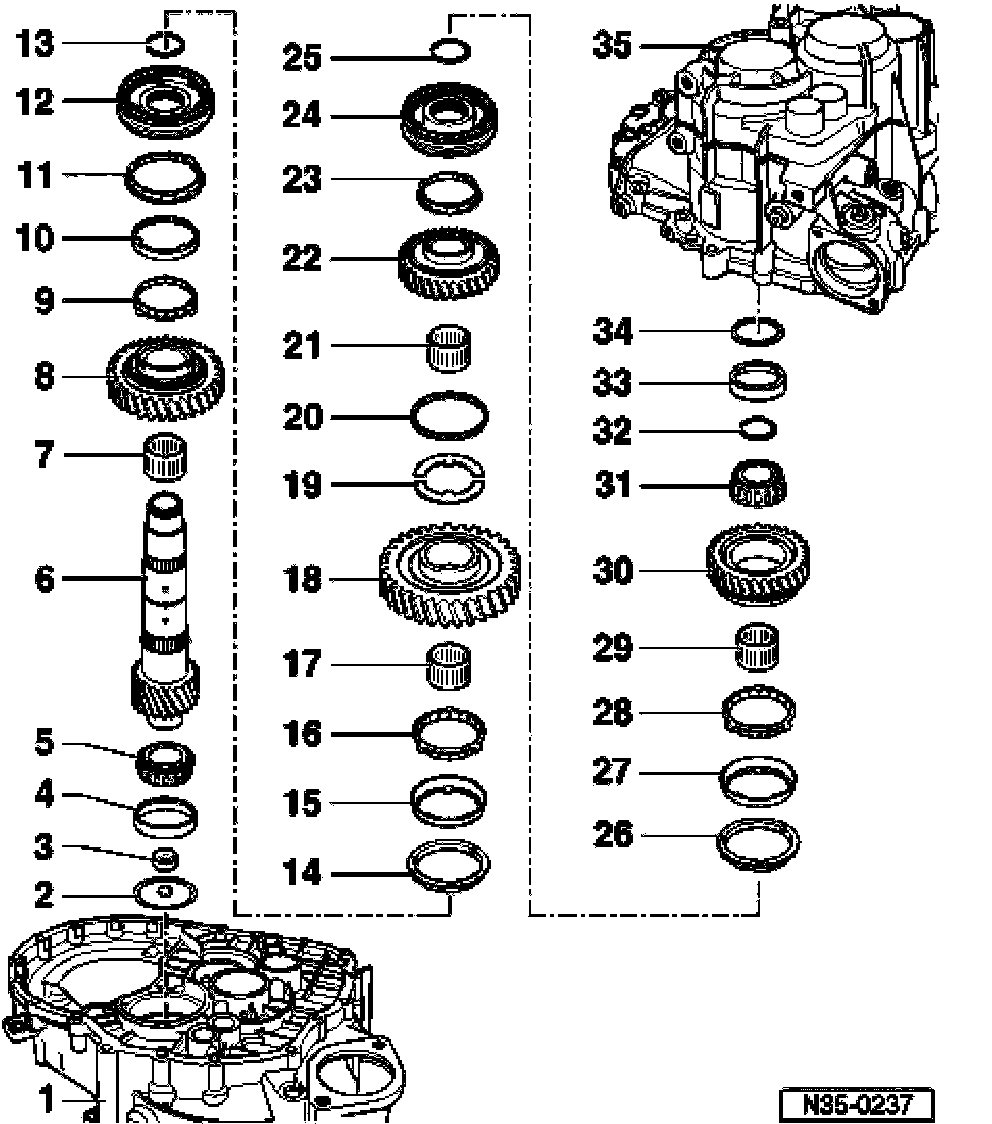 13
12
11
10
9
8
7
6
5
4
3
2
1
25
24
23
22
21
20
19
18
17
16
15
14
35
34
33
32
31
30
29
28
27
26
N35-0237