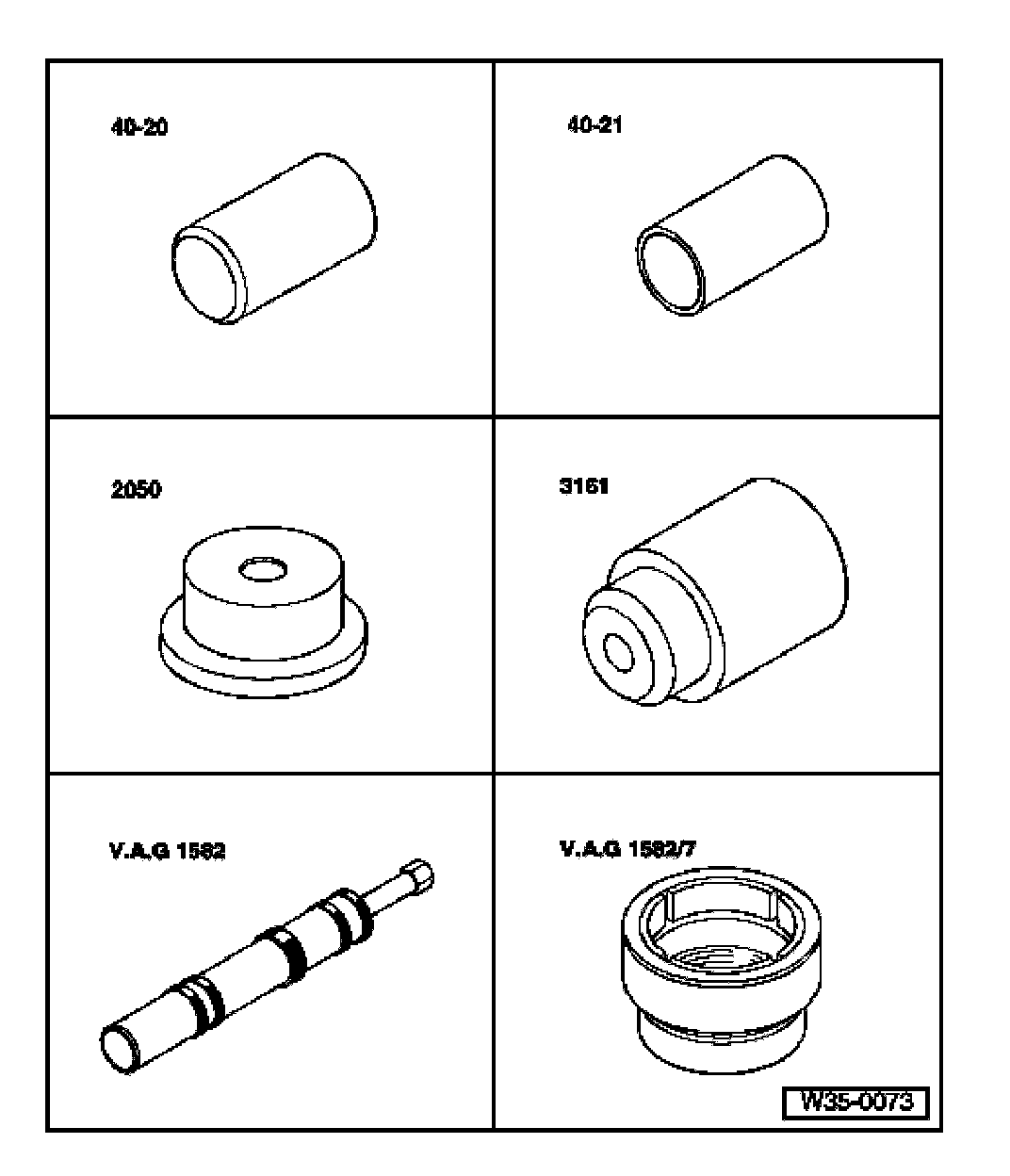 40-20

40-21

2050

3161

V.A.G 1582

V.A.G 1582/7

W35-0073