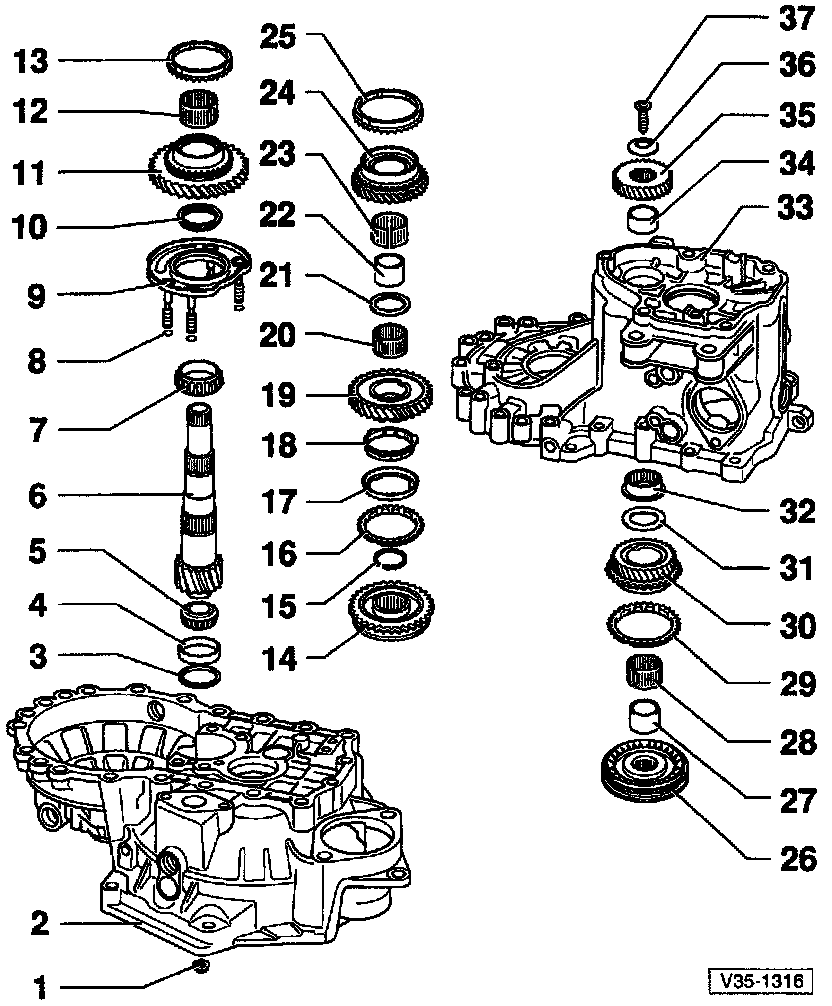 13
12
11
10
9
8
7
6
5
4
3
2
1
25
24
23
22
21
20
19
18
17
16
15
14
37
36
35
34
33
32
31
30
29
28
27
26
V35-1316