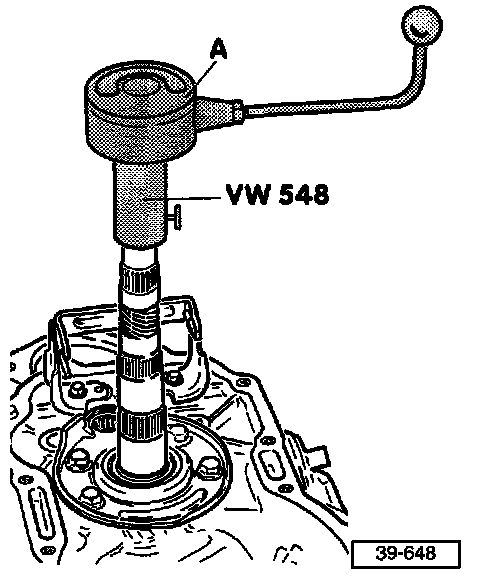 A

VW 548

39-648