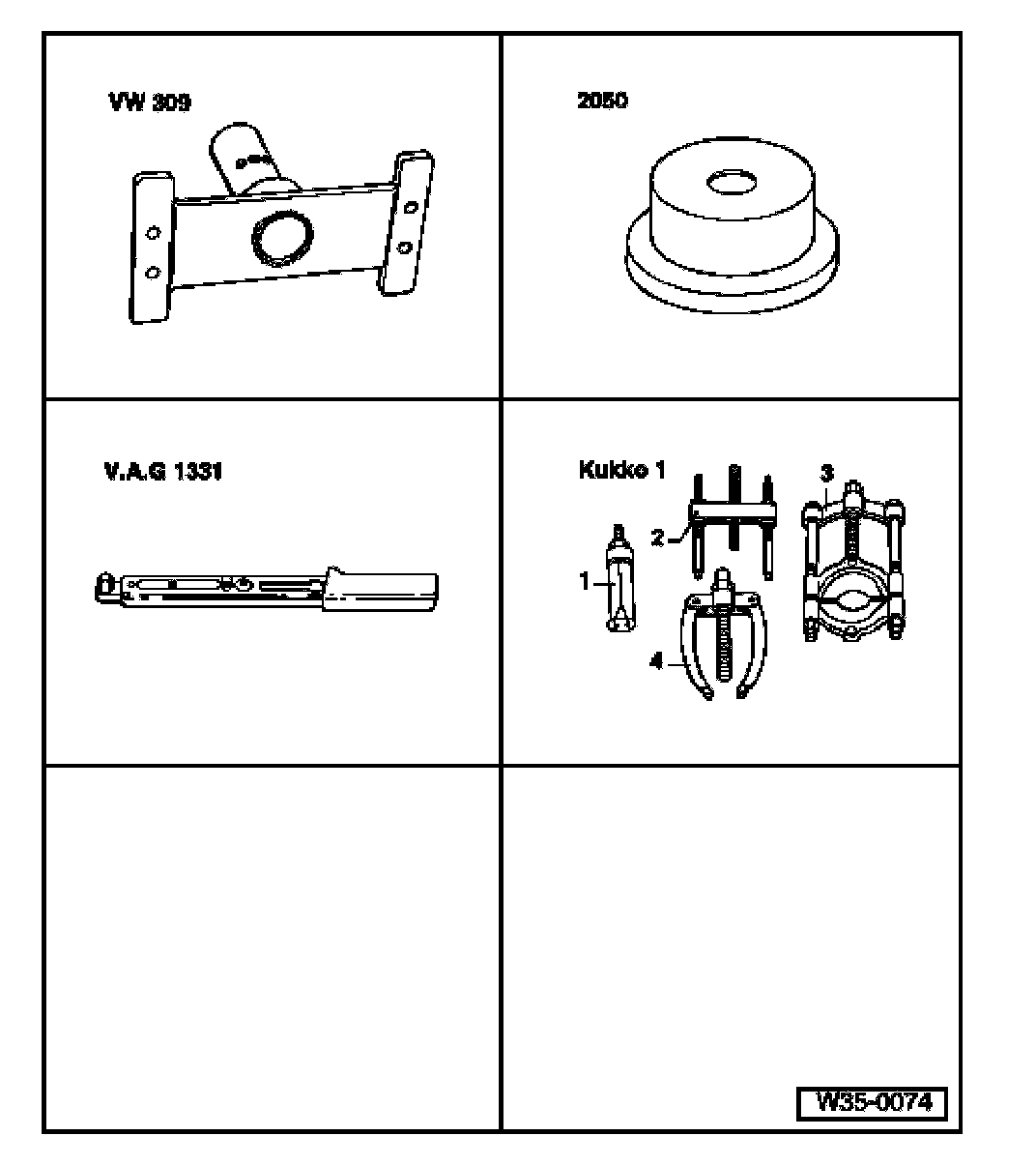 VW 309

2050

V.A.G 1331

Kukko 1

1

2

3

4

W35-0074