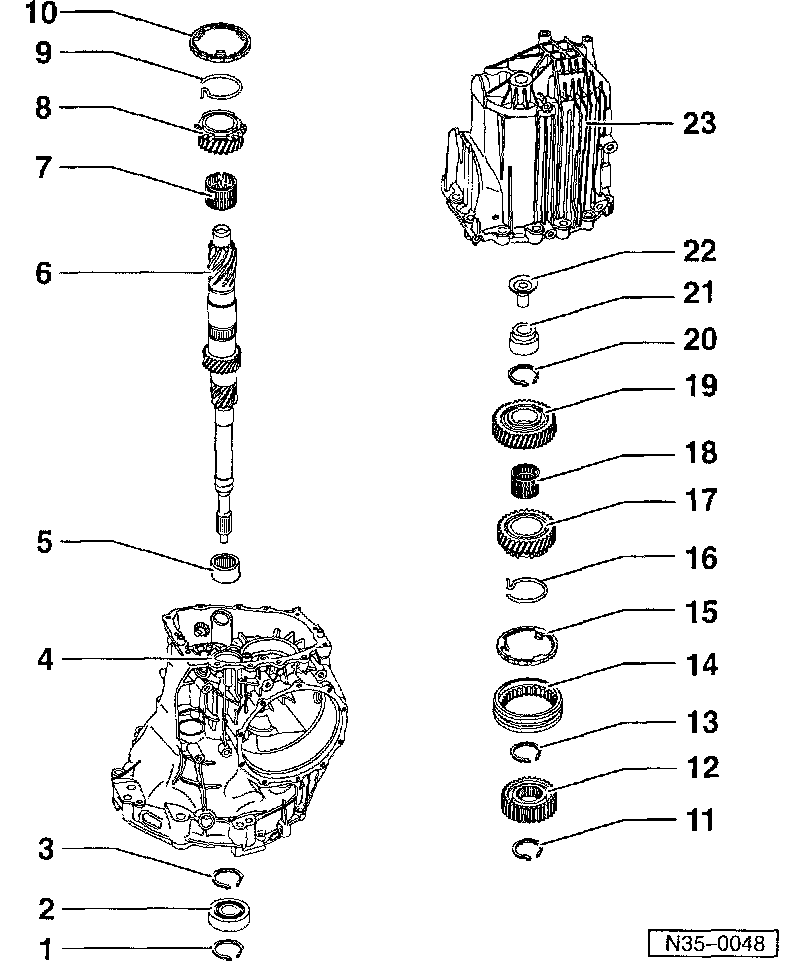 10
9
8
7
6
5
4
3
2
1
23
22
21
20
19
18
17
16
15
14
13
12
11
N35-0048