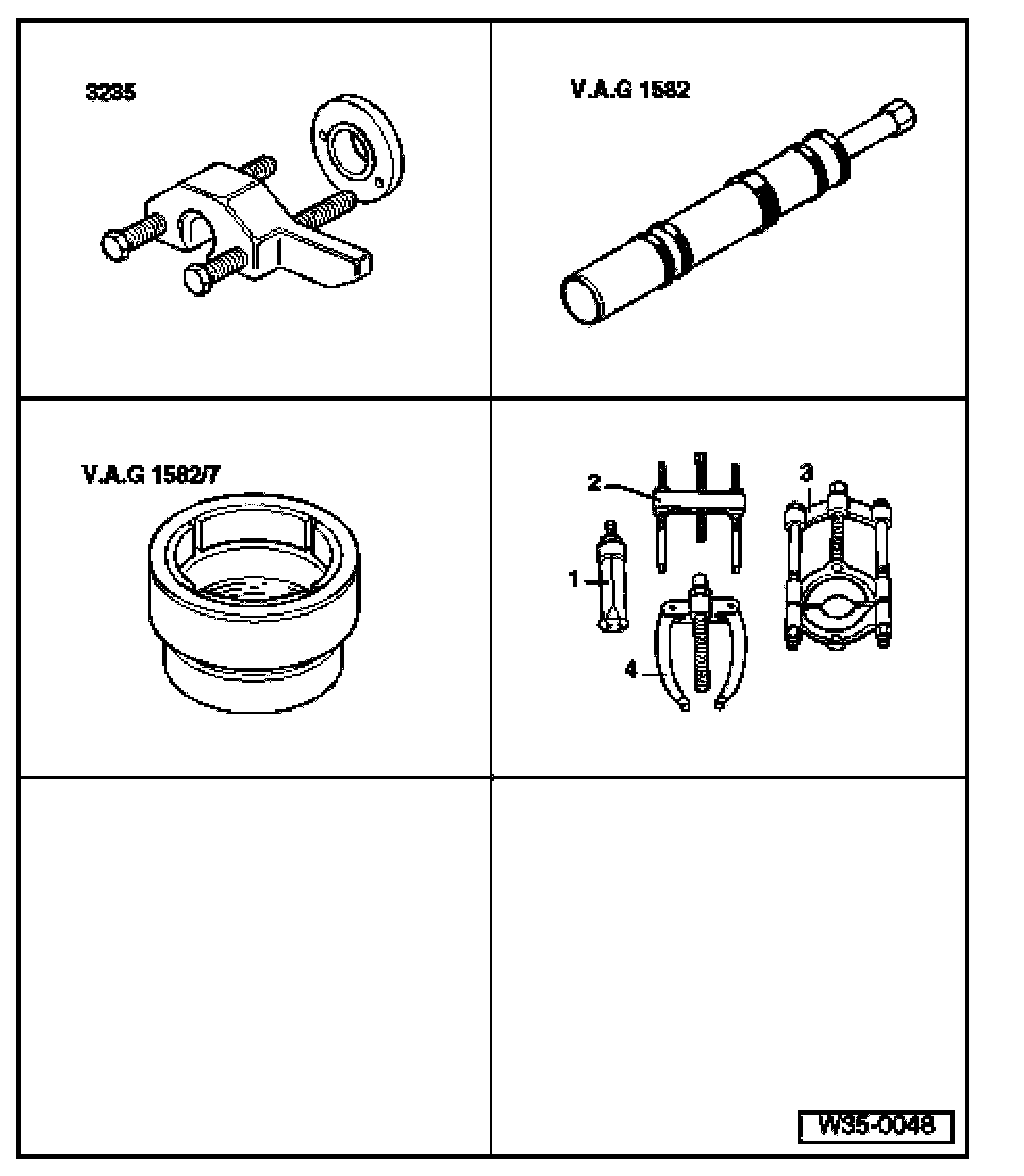 3285

V.A.G 1582

V.A.G 1582/7

2
3
1
4

W35-0048