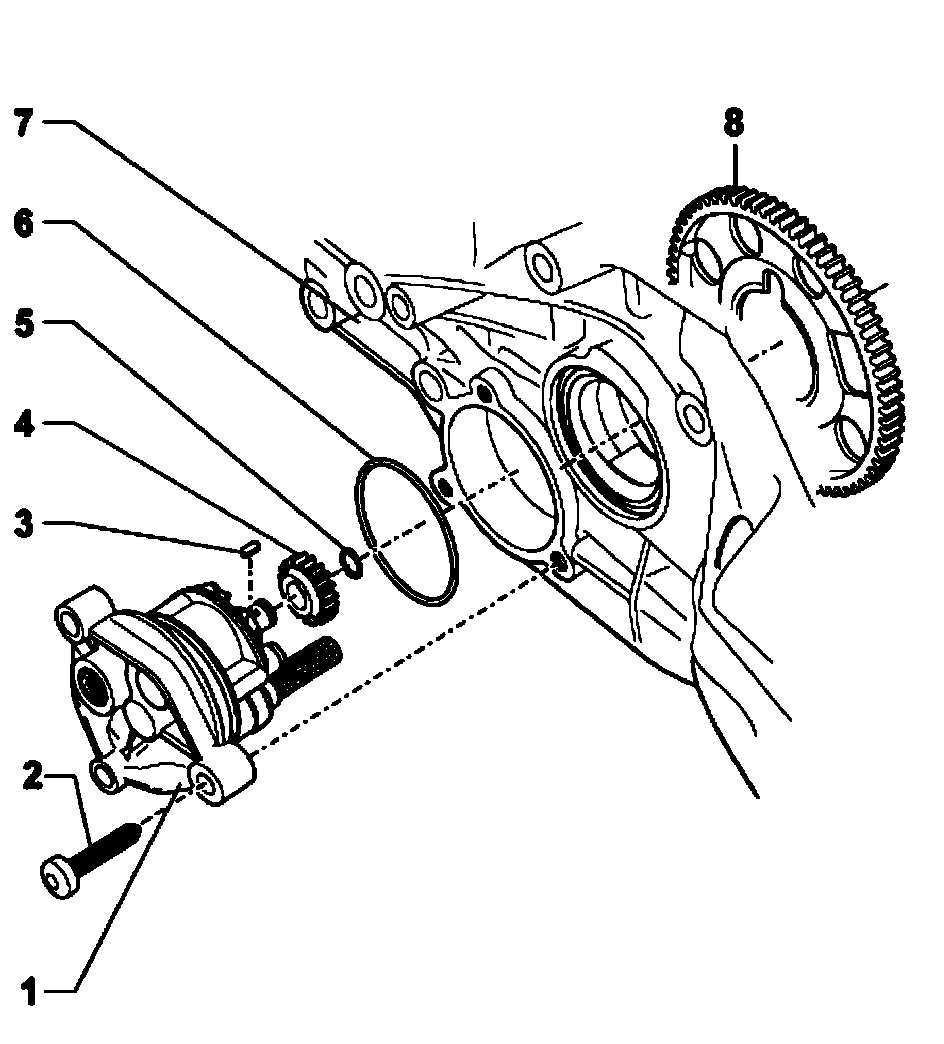 7
6
5
4
3
2
1
8