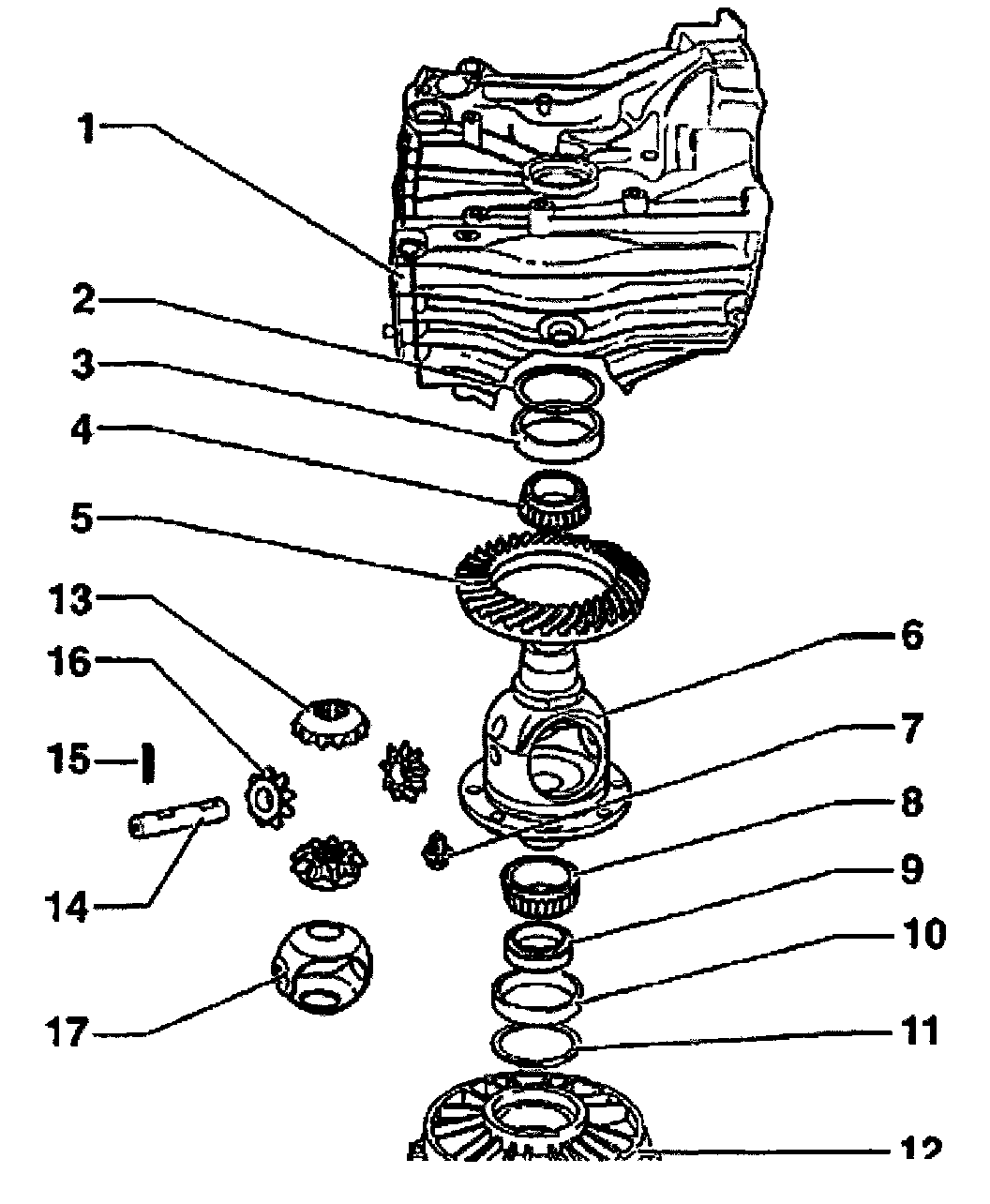 1
2
3
4
5
13
16
15
14
17
6
7
8
9
10
11
12