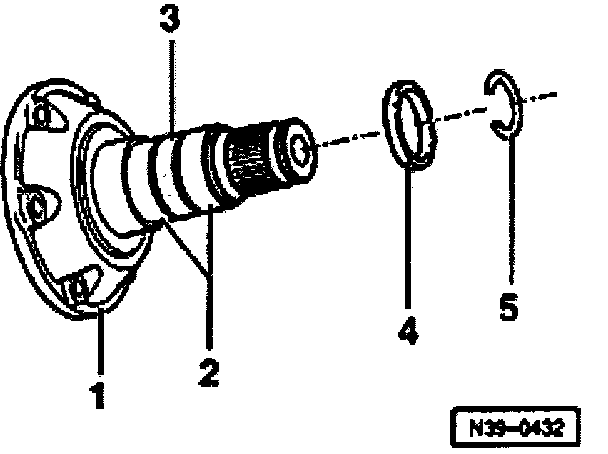 3
1
2
4
5
N39-0432