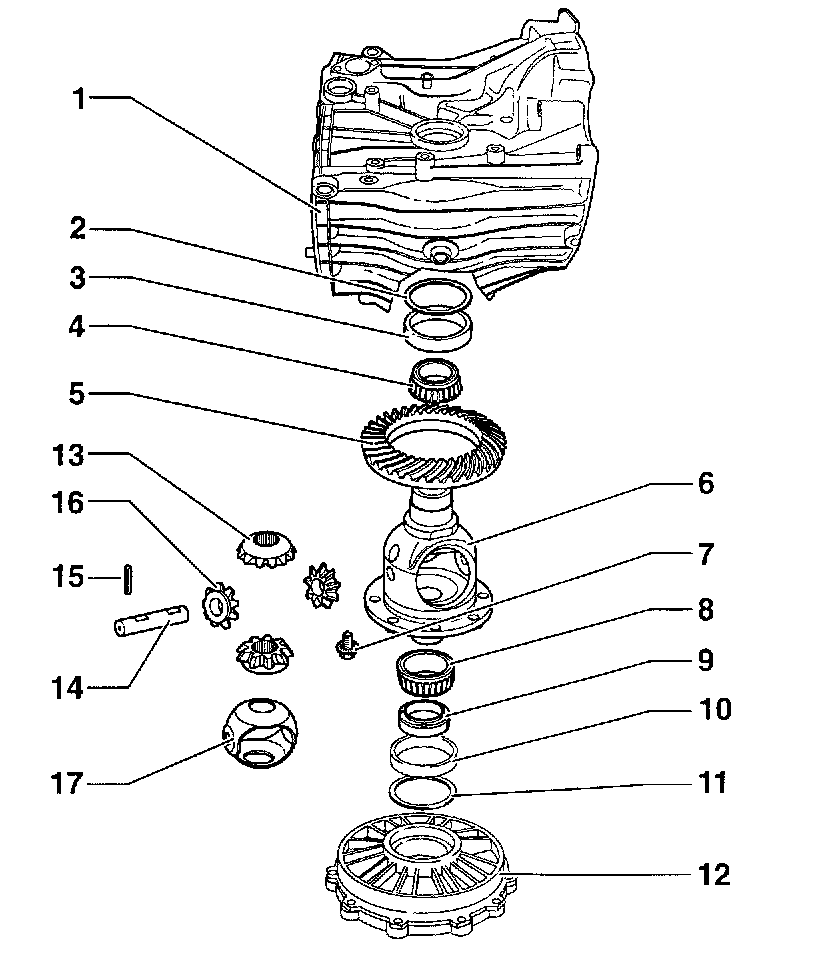 1
2
3
4
5
13
16
15
14
17
6
7
8
9
10
11
12