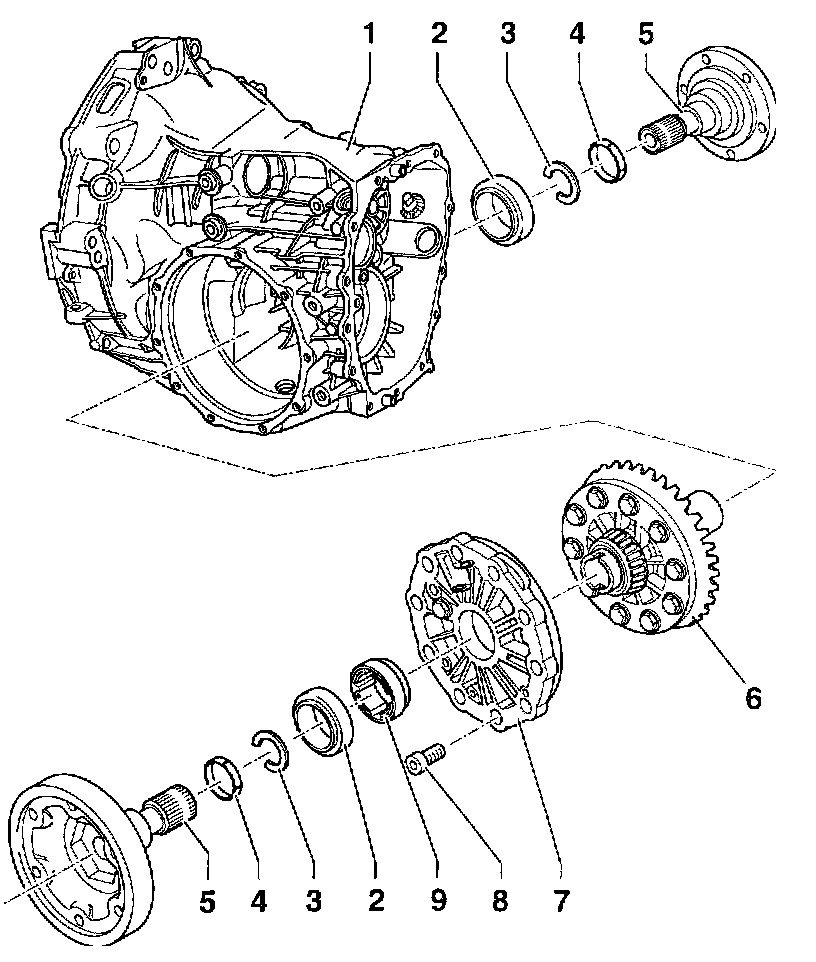 1 2 3 4 5

6

5 4 3 2 9 8 7