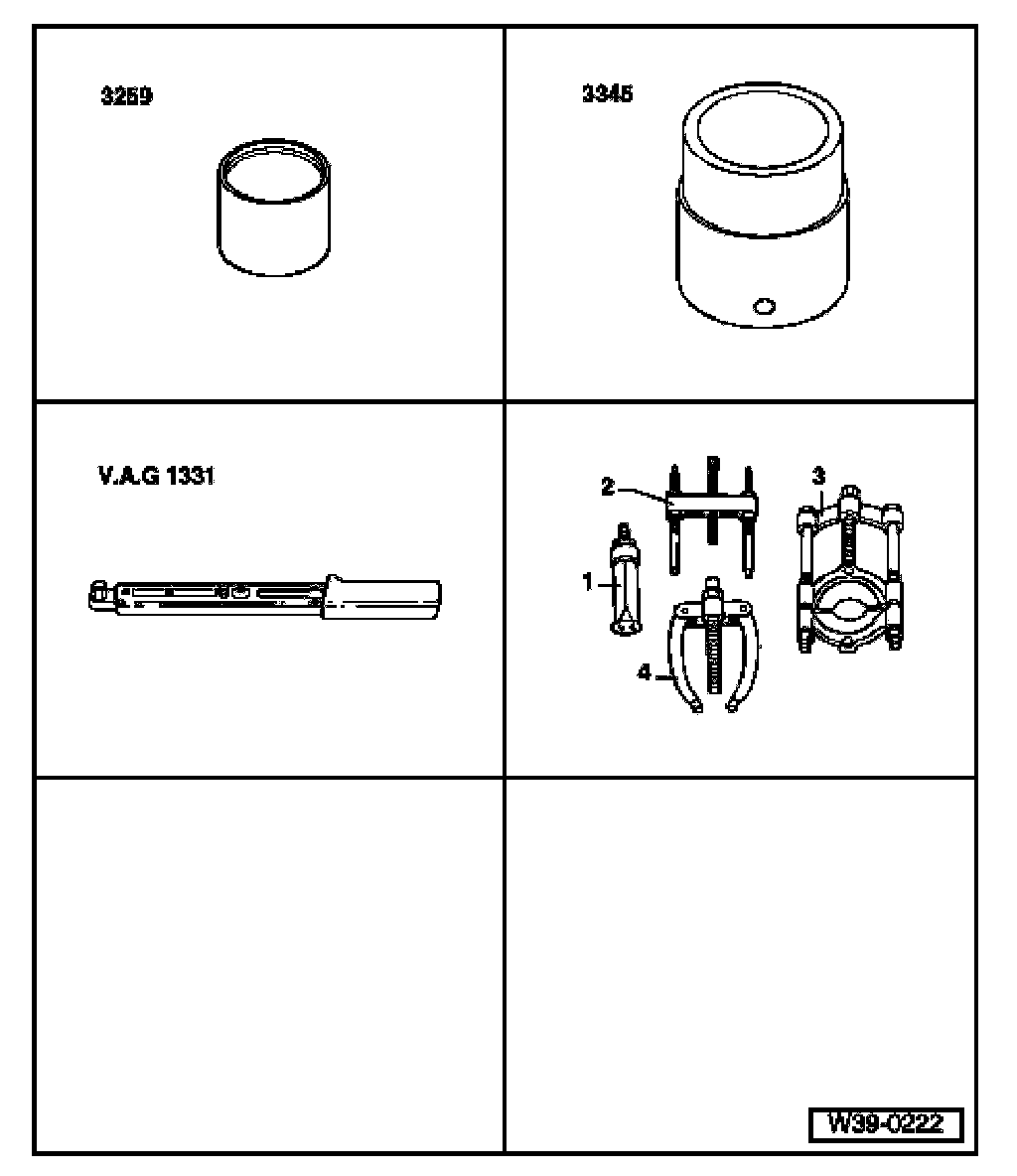 3259

3345

V.A.G 1331

2
3
1
4

W39-0222