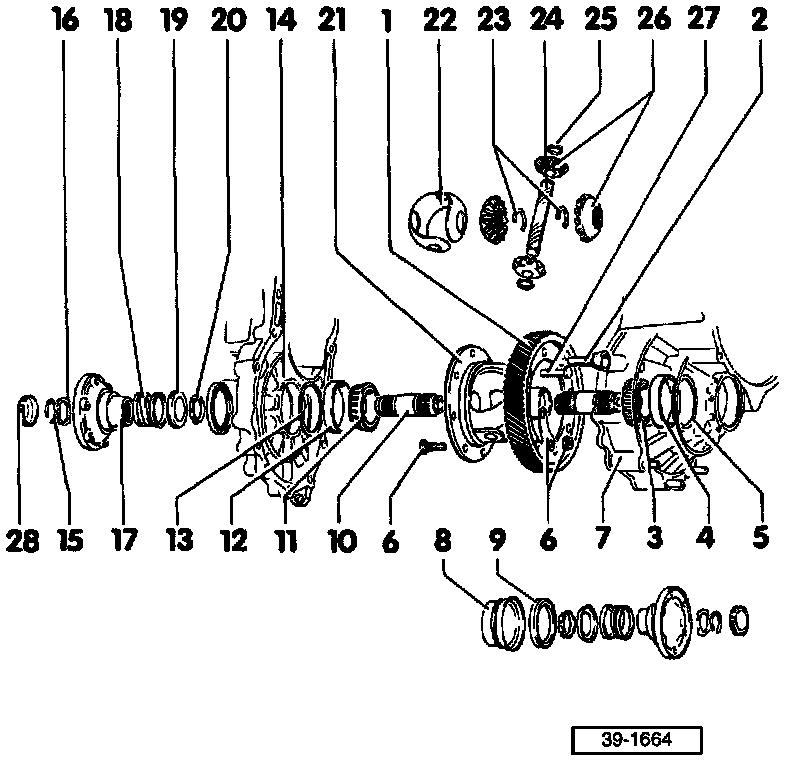 16 18 19 20 14 21 1 22 23 24 25 26 27 2

28 15 17 13 12 11 10 6 6 7 3 4 5

8 9

39-1664