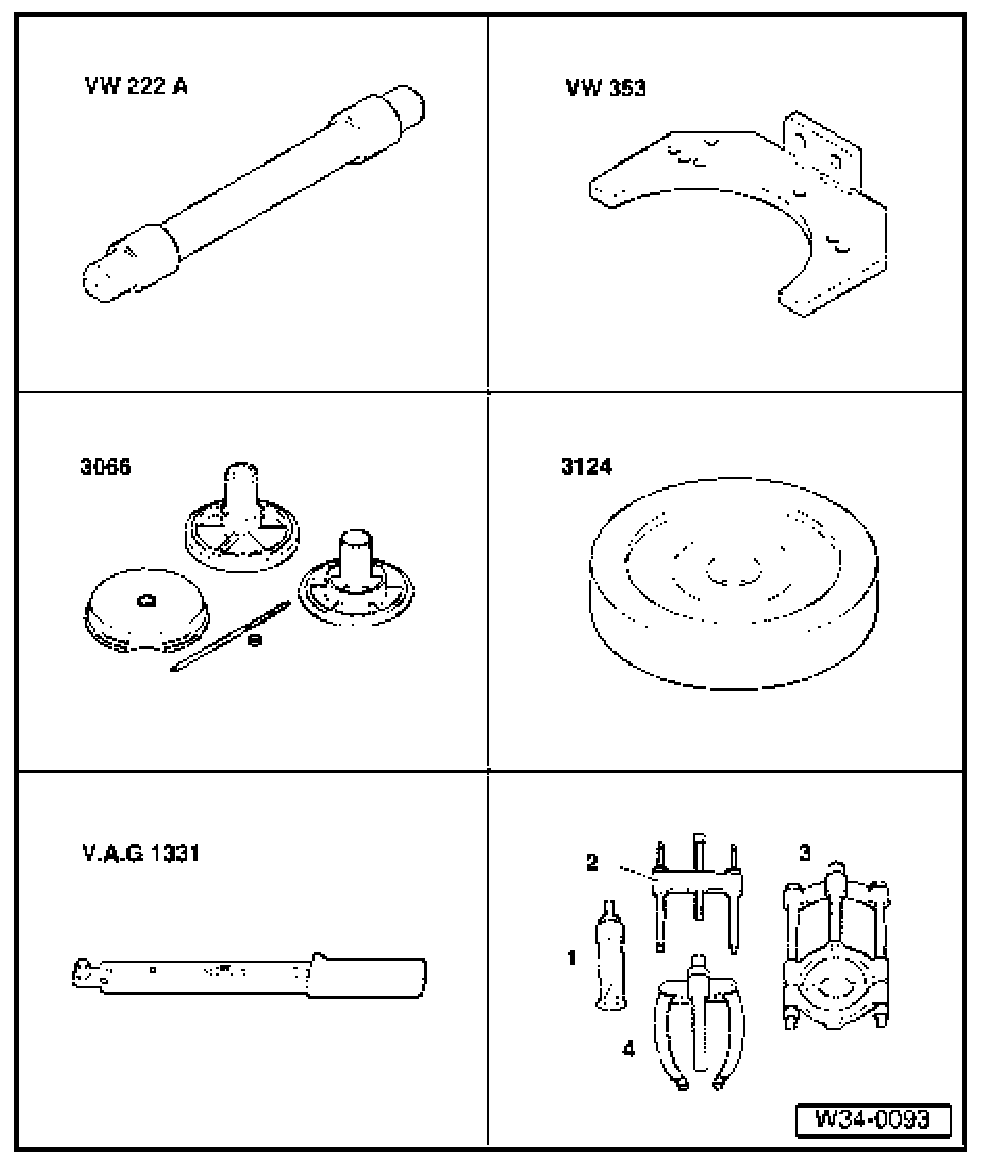 VW 222 A

VW 353

3066

3124

V.A.G 1331

2

3

1

4

W34-0093